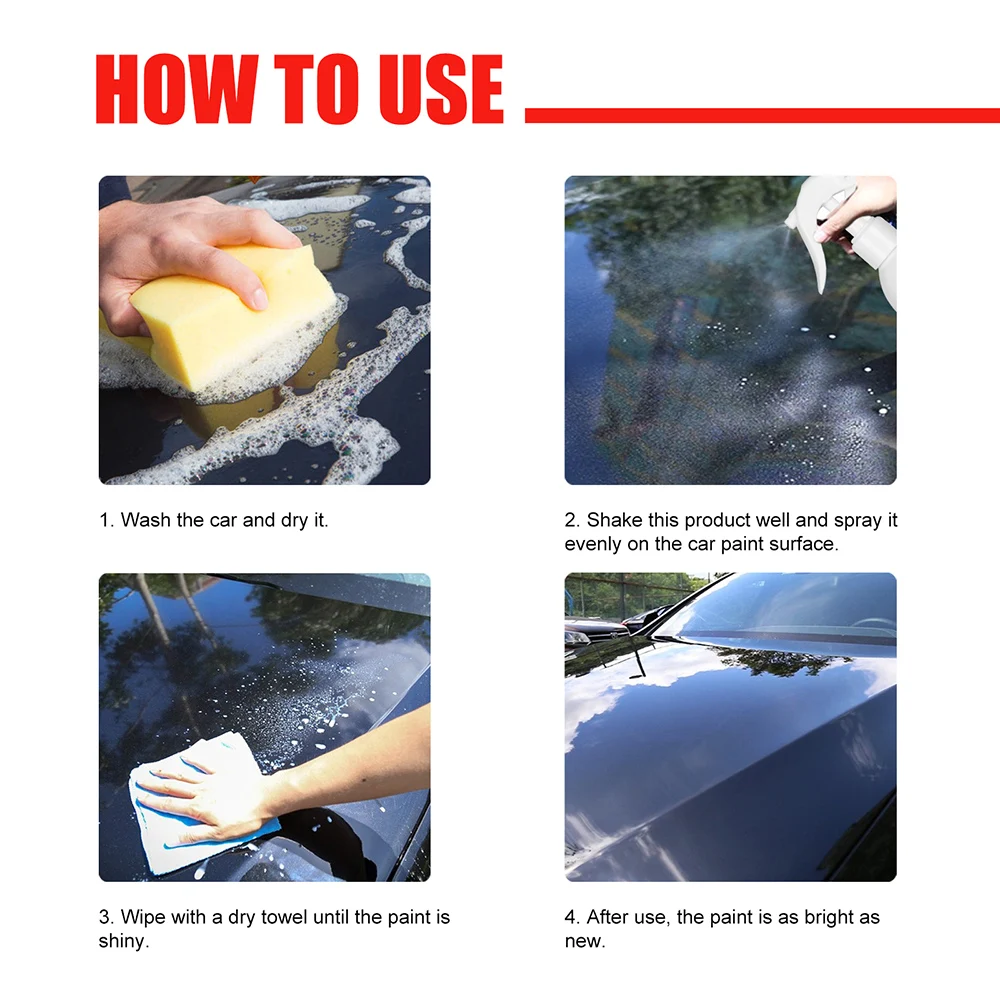 HOW TO USE

1. Wash the car and dry it.

2. Shake this product well and spray it evenly on the car paint surface.

3. Wipe with a dry towel until the paint is shiny.

4. After use, the paint is as bright as new.