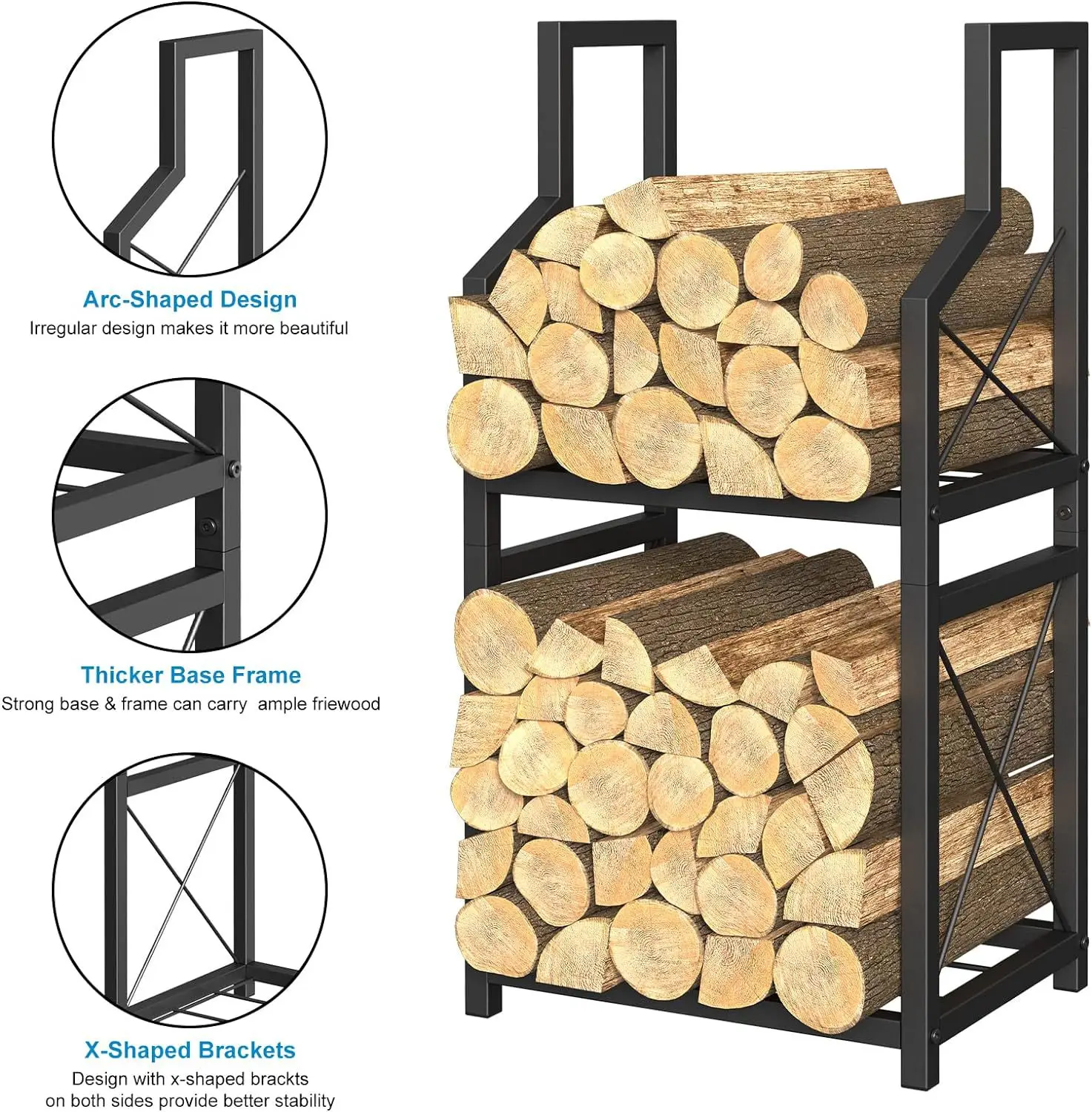 Arc-Shaped Design
Irregular design makes it more beautiful

Thicker Base Frame
Strong base & frame can carry  ample friewood

X-Shaped Brackets
Design with x-shaped brackts on both sides provide better stability