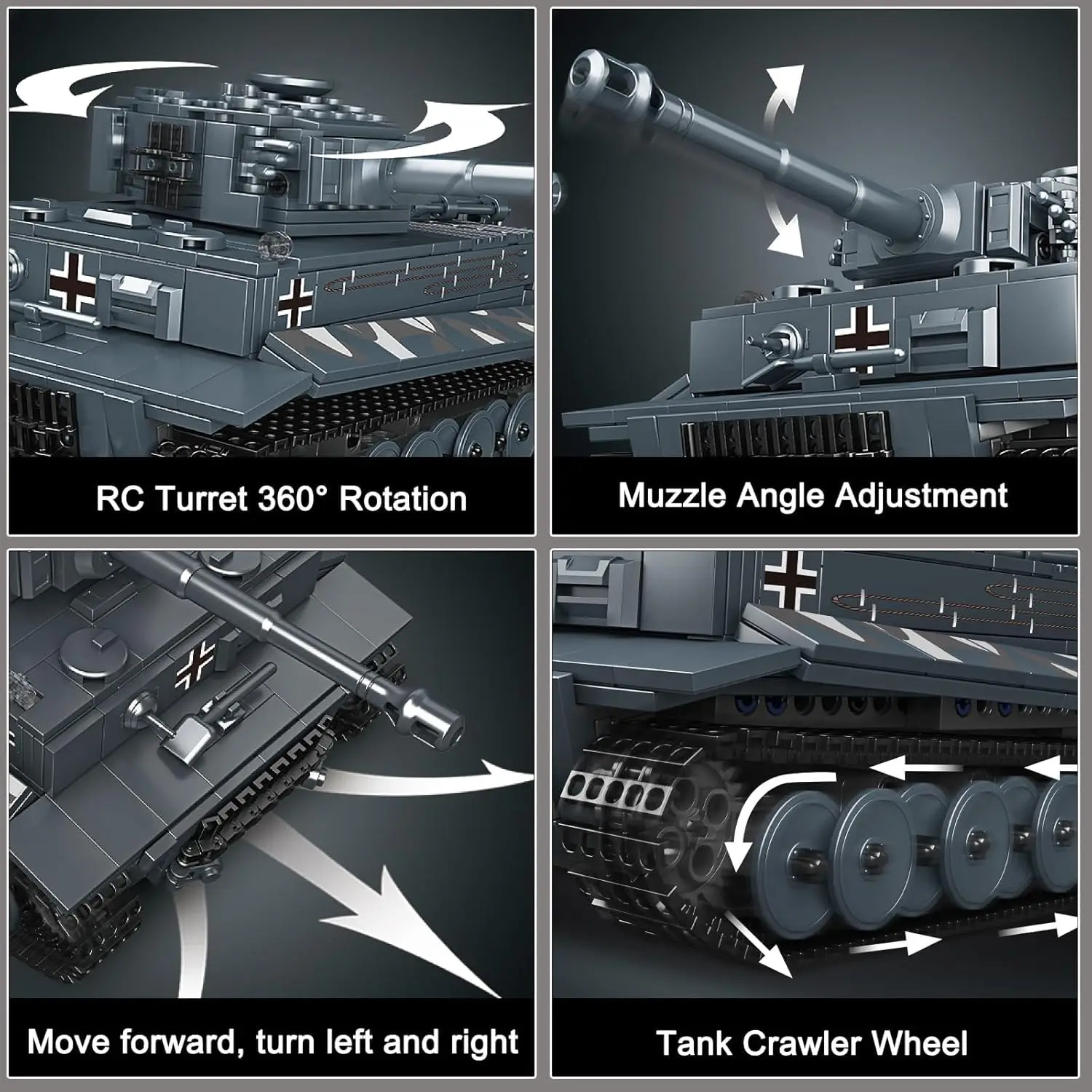 RC Turret 360° Rotation

Muzzle Angle Adjustment

Move forward, turn left and right

Tank Crawler Wheel