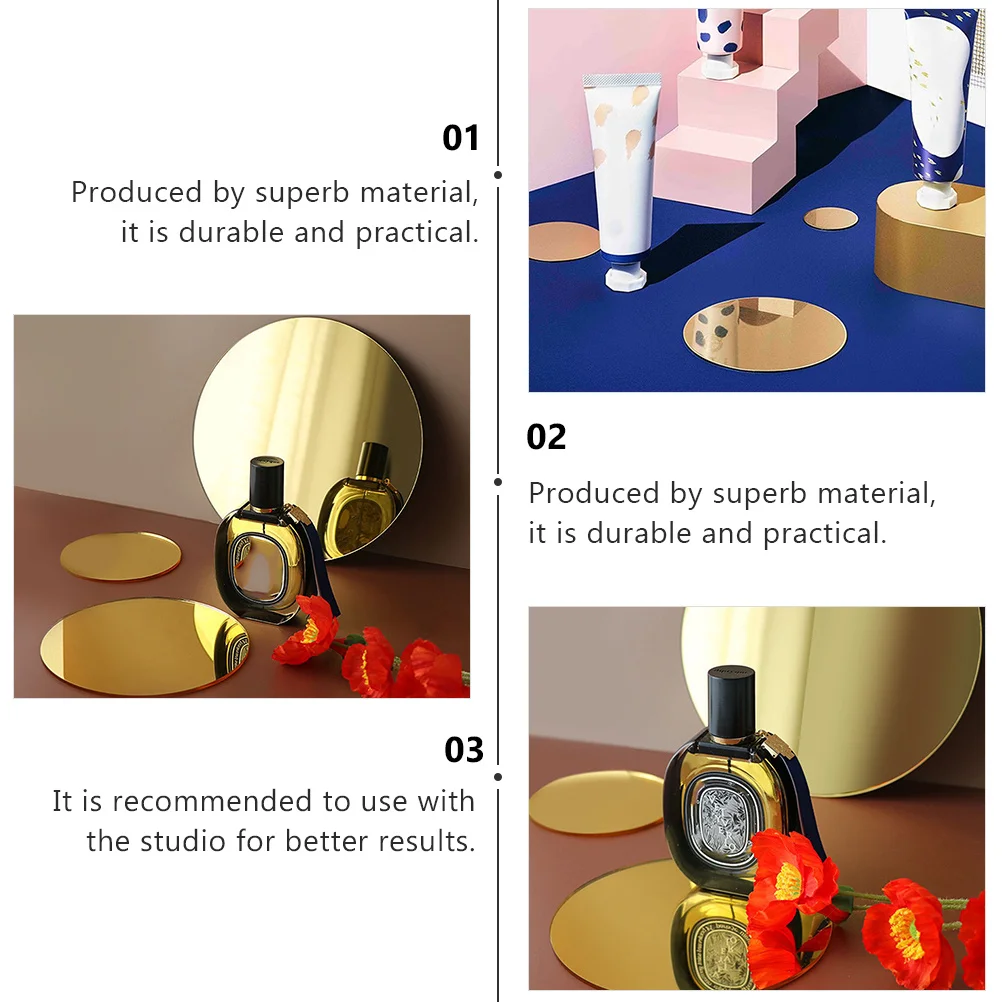 01
Produced by superb material, it is durable and practical.

02
Produced by superb material, it is durable and practical.

03
It is recommended to use with the studio for better results.