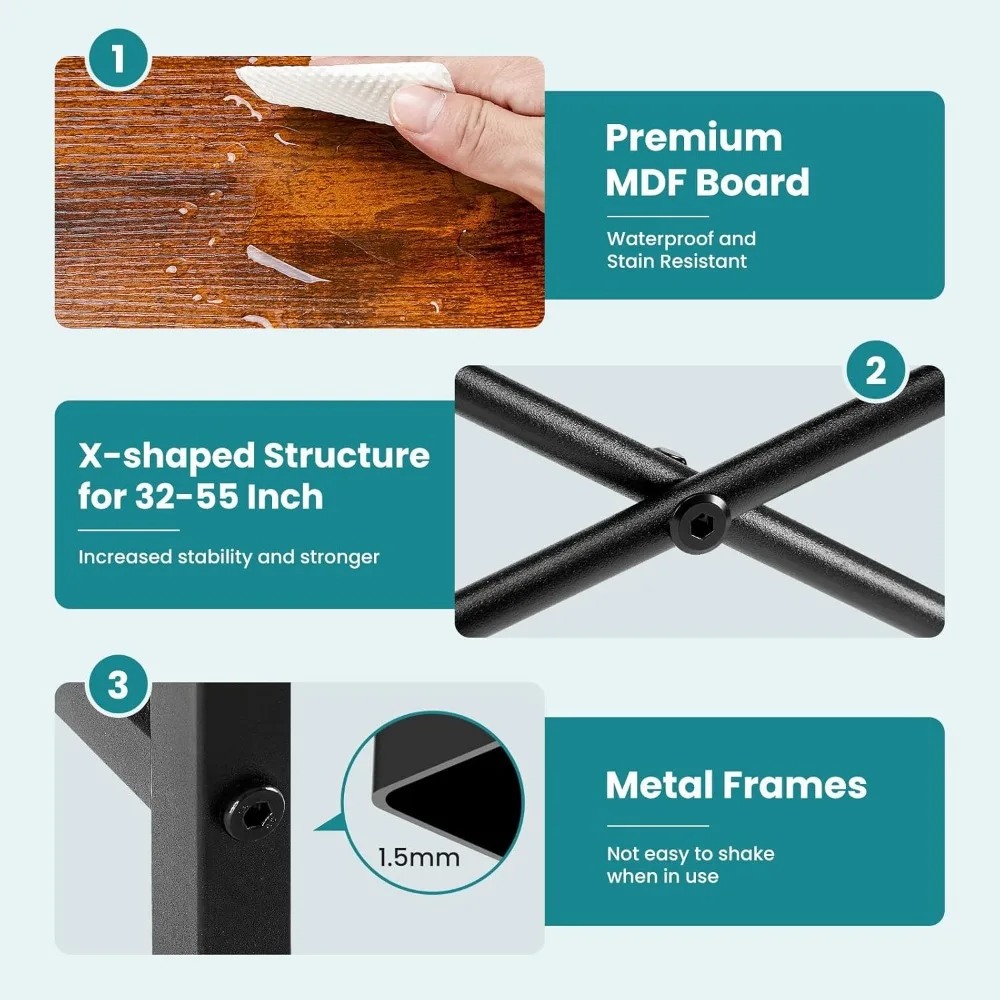 1

Premium MDF Board

Waterproof and Stain Resistant

2

X-shaped Structure for 32-55 Inch

Increased stability and stronger

3

1.5mm

Metal Frames

Not easy to shake when in use