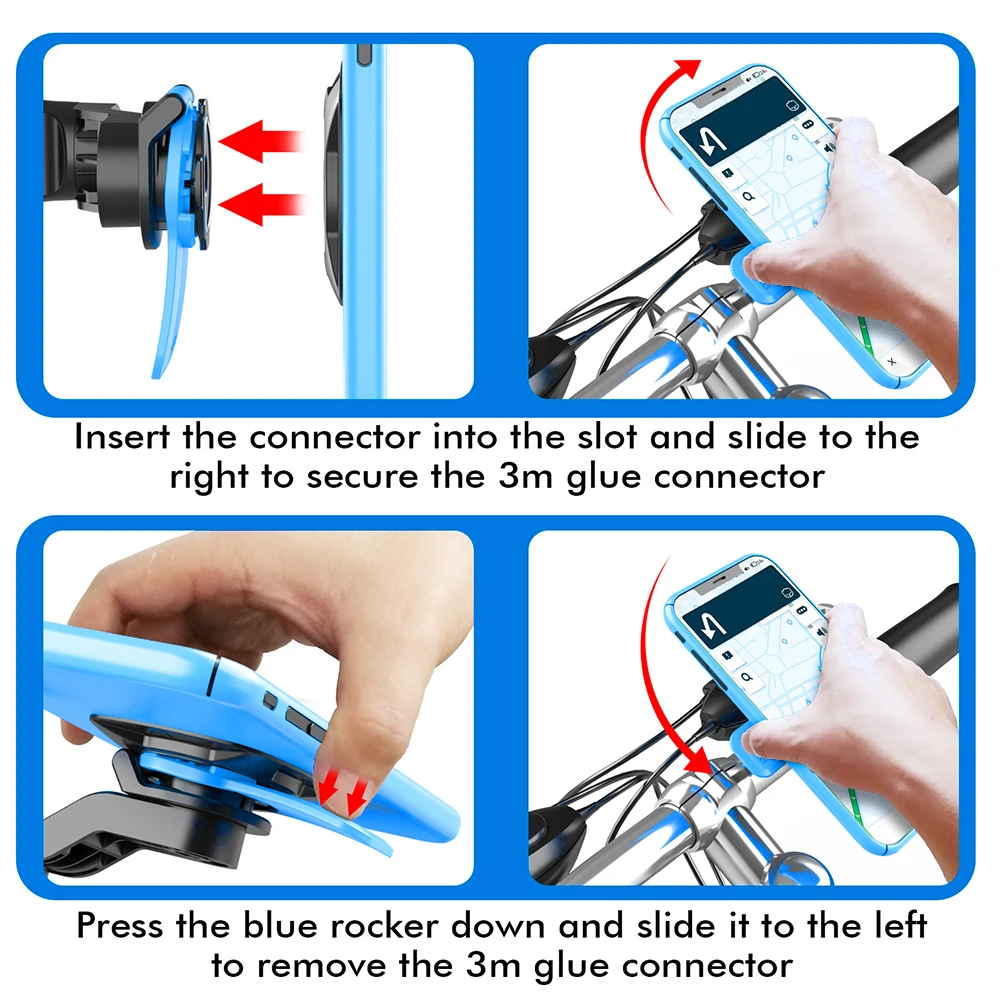 Insert the connector into the slot and slide to the right to secure the 3m glue connector

Press the blue rocker down and slide it to the left to remove the 3m glue connector