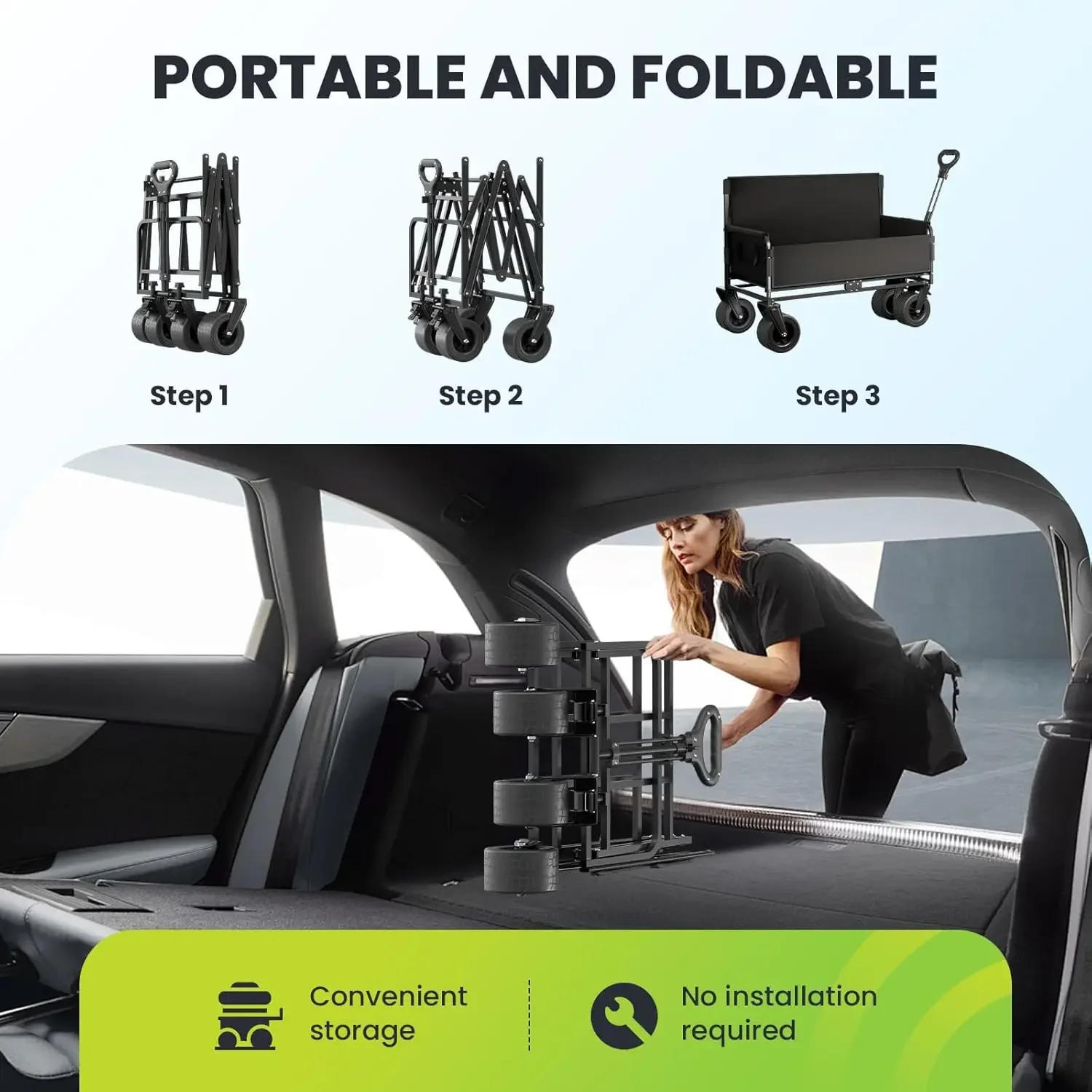 PORTABLE AND FOLDABLE

Step 1

Step 2

Step 3

Convenient storage

No installation required