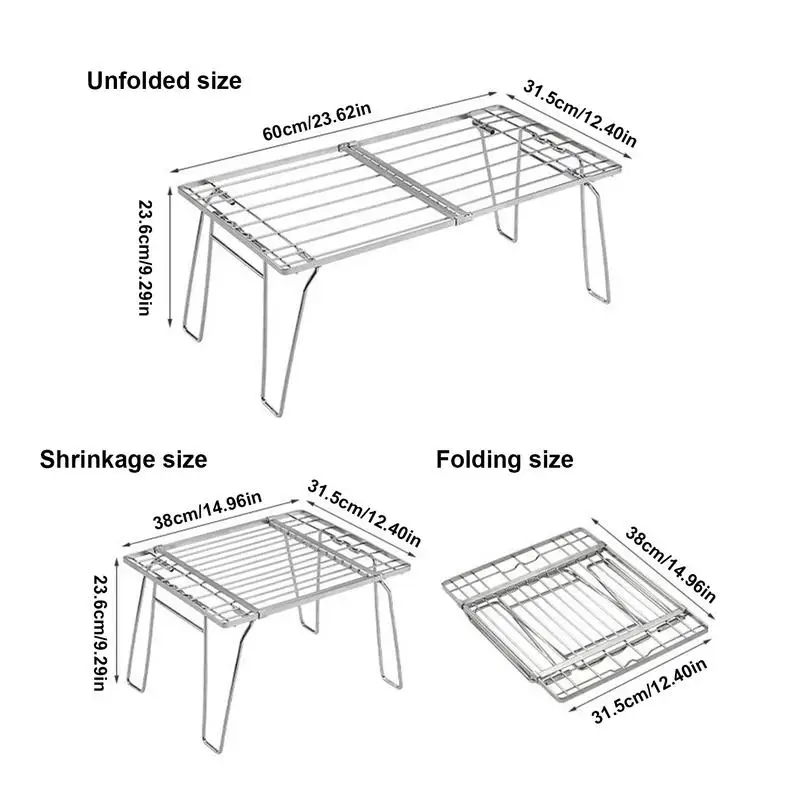 Unfolded size

60cm/23.62in

31.5cm/12.40in

23.6cm/9.29in

Shrinkage size

38cm/14.96in

31.5cm/12.40in

23.6cm/9.29in

Folding size

38cm/14.96in

31.5cm/12.40in