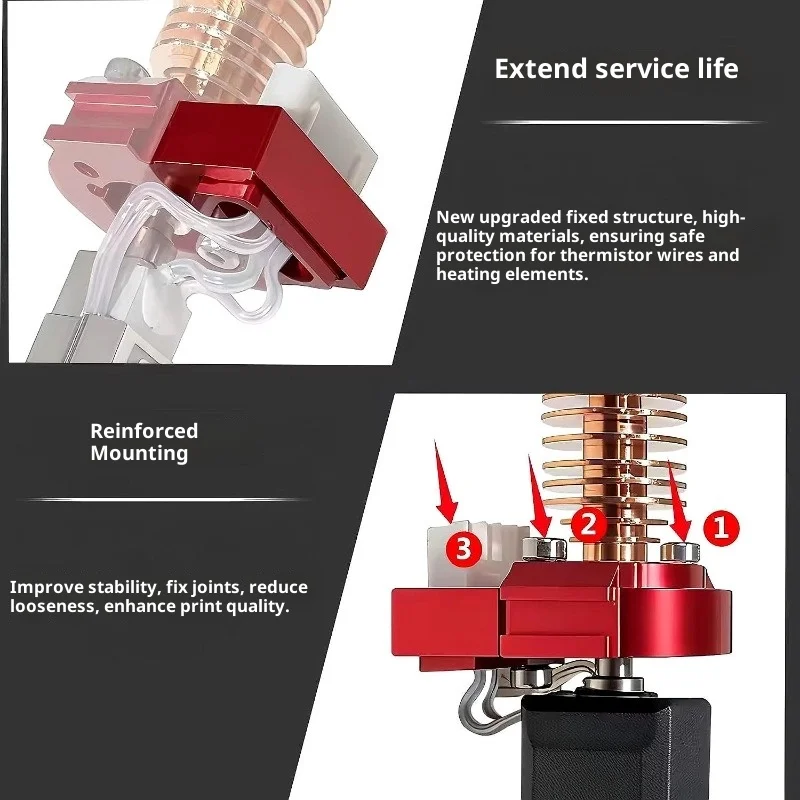 Extend service life

New upgraded fixed structure, high-quality materials, ensuring safe protection for thermistor wires and heating elements.

Reinforced Mounting

Improve stability, fix joints, reduce looseness, enhance print quality.

3

2

1