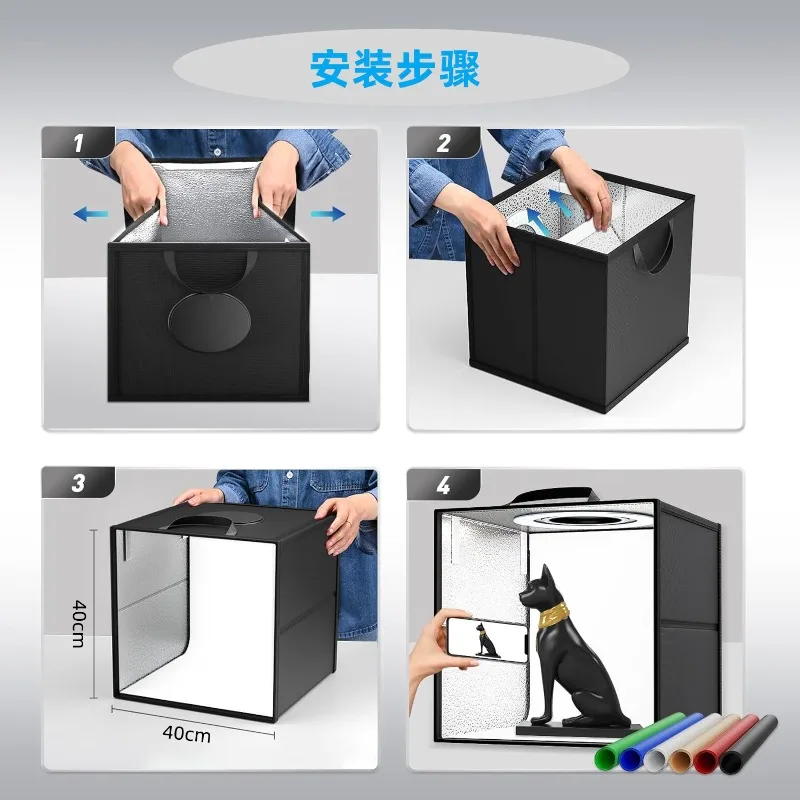 安装步骤

1

2

3

40cm

40cm

4