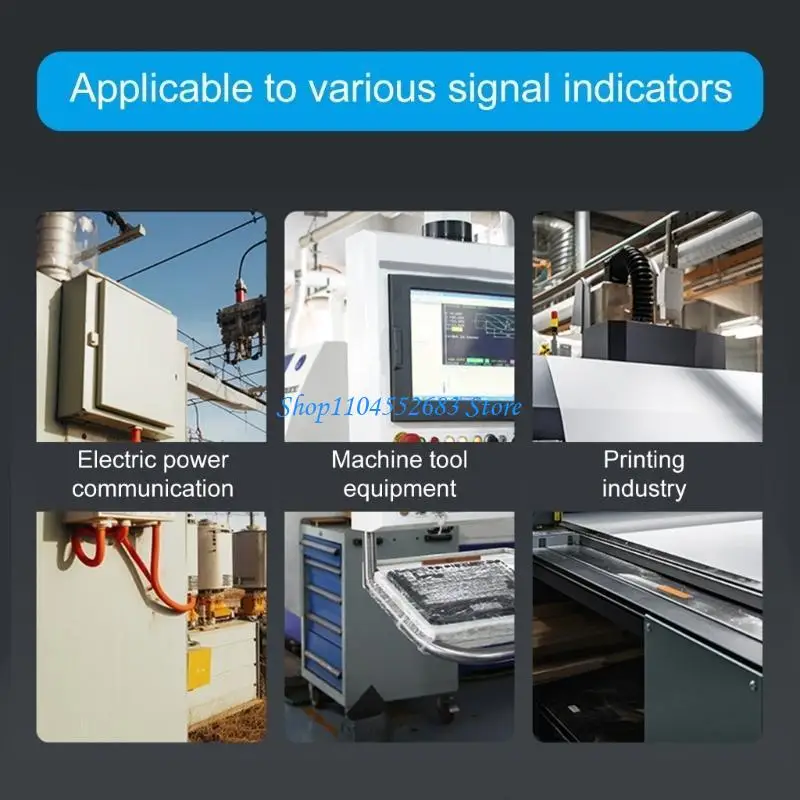 Applicable to various signal indicators

Shop1104552683 Store

Electric power communication

Machine tool equipment

Printing industry