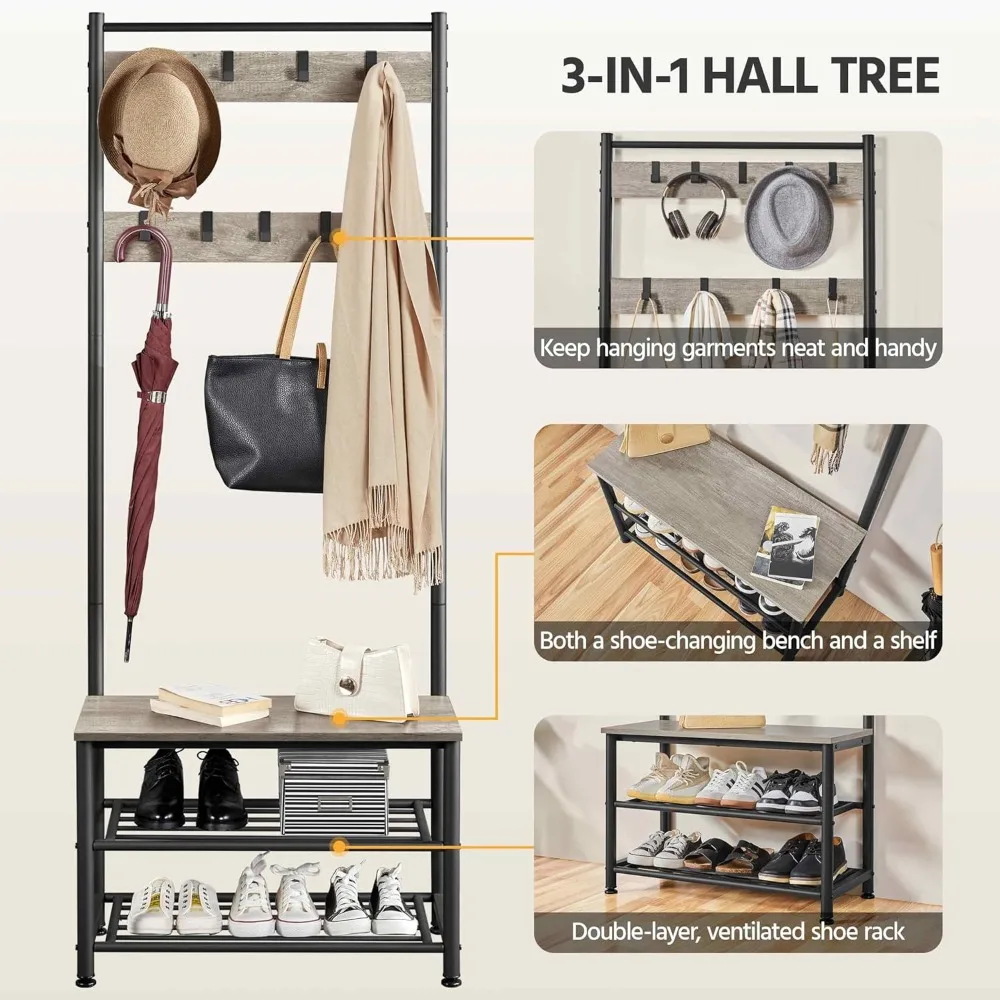 3-IN-1 HALL TREE

Keep hanging garments neat and handy

Both a shoe-changing bench and a shelf

Double-layer, ventilated shoe rack