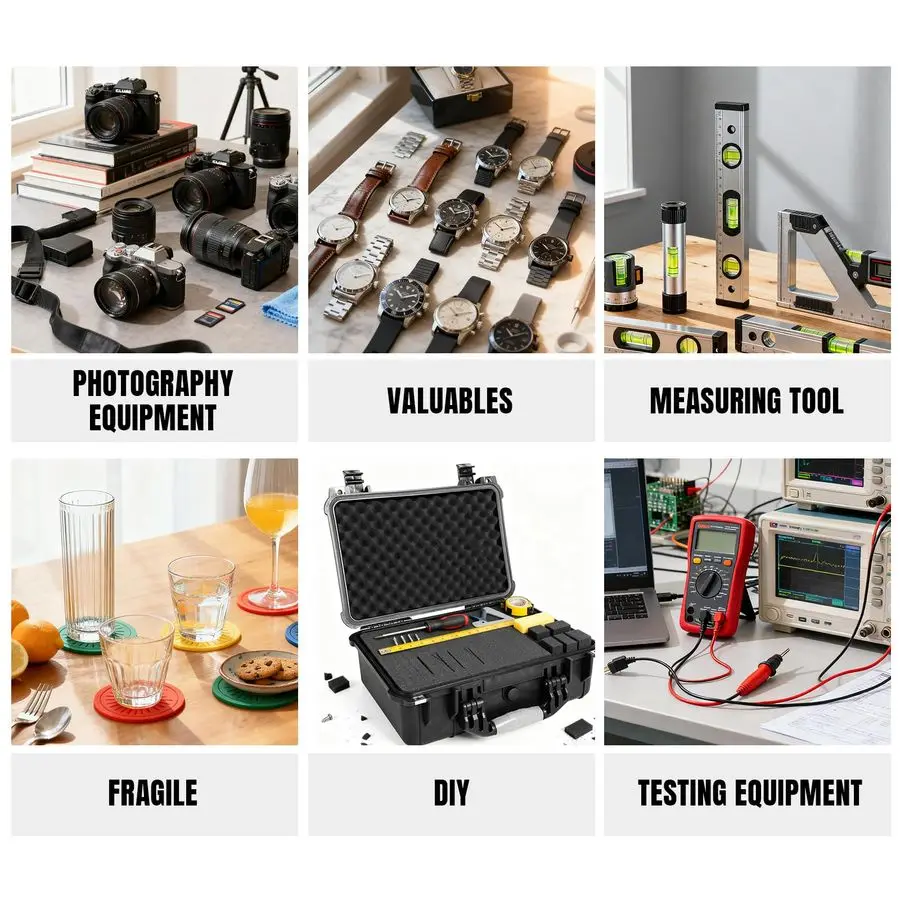 PHOTOGRAPHY EQUIPMENT

VALUABLES

MEASURING TOOL

FRAGILE

DIY

TESTING EQUIPMENT