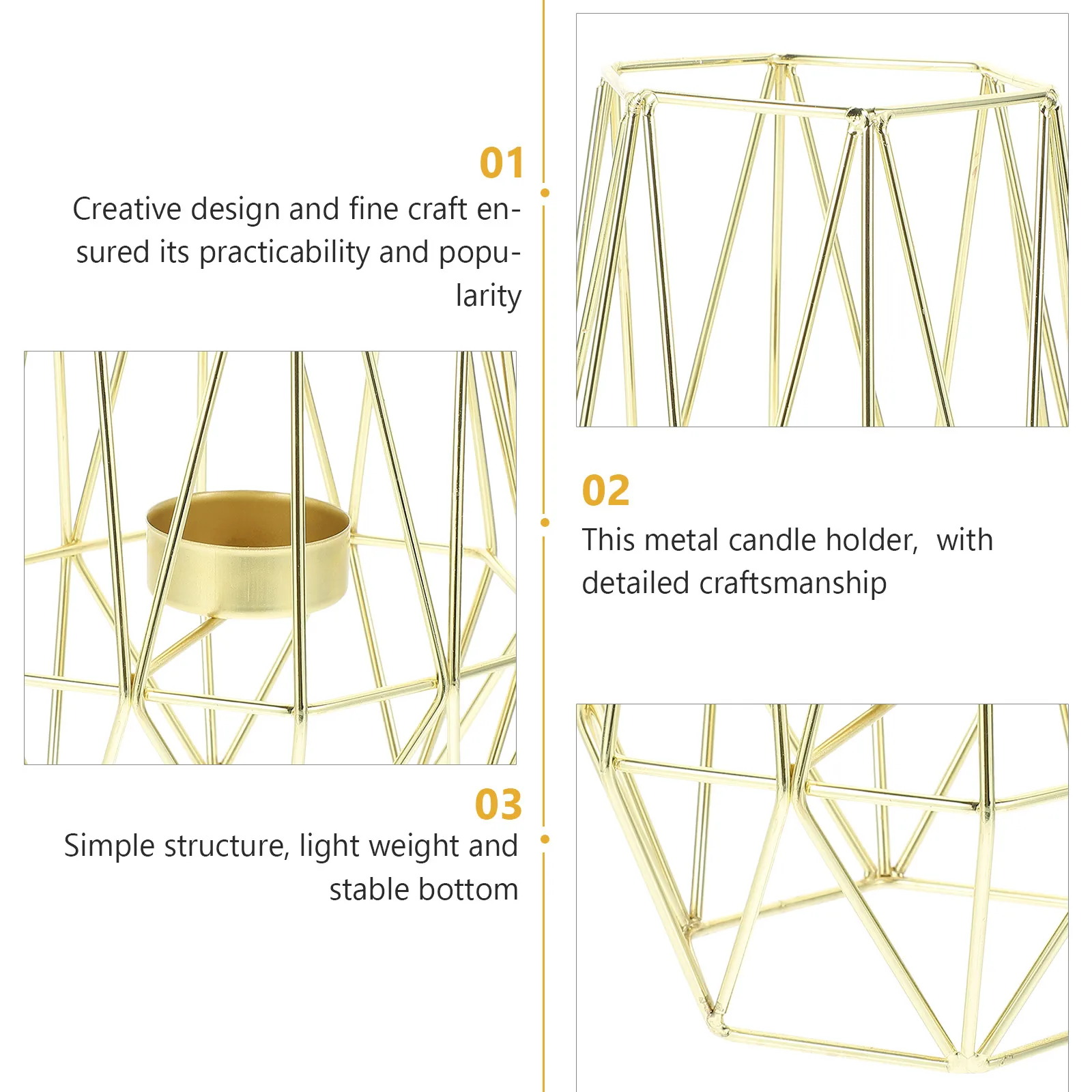 01
Creative design and fine craft ensured its practicability and popularity

02
This metal candle holder,  with detailed craftsmanship

03
Simple structure, light weight and stable bottom