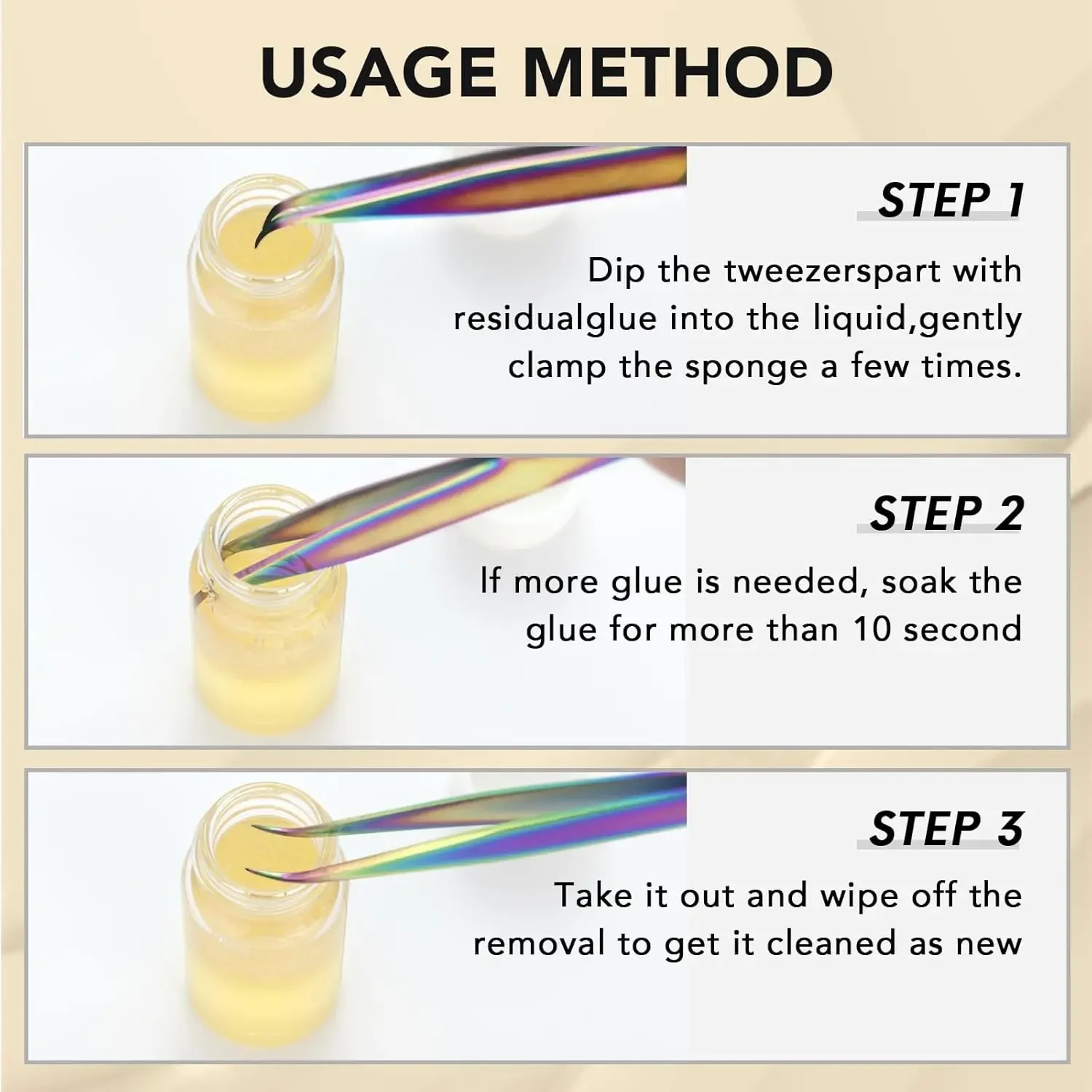 USAGE METHOD

STEP 1

Dip the tweezerspart with residualglue into the liquid,gently clamp the sponge a few times.

STEP 2

If more glue is needed, soak the glue for more than 10 second

STEP 3

Take it out and wipe off the removal to get it cleaned as new