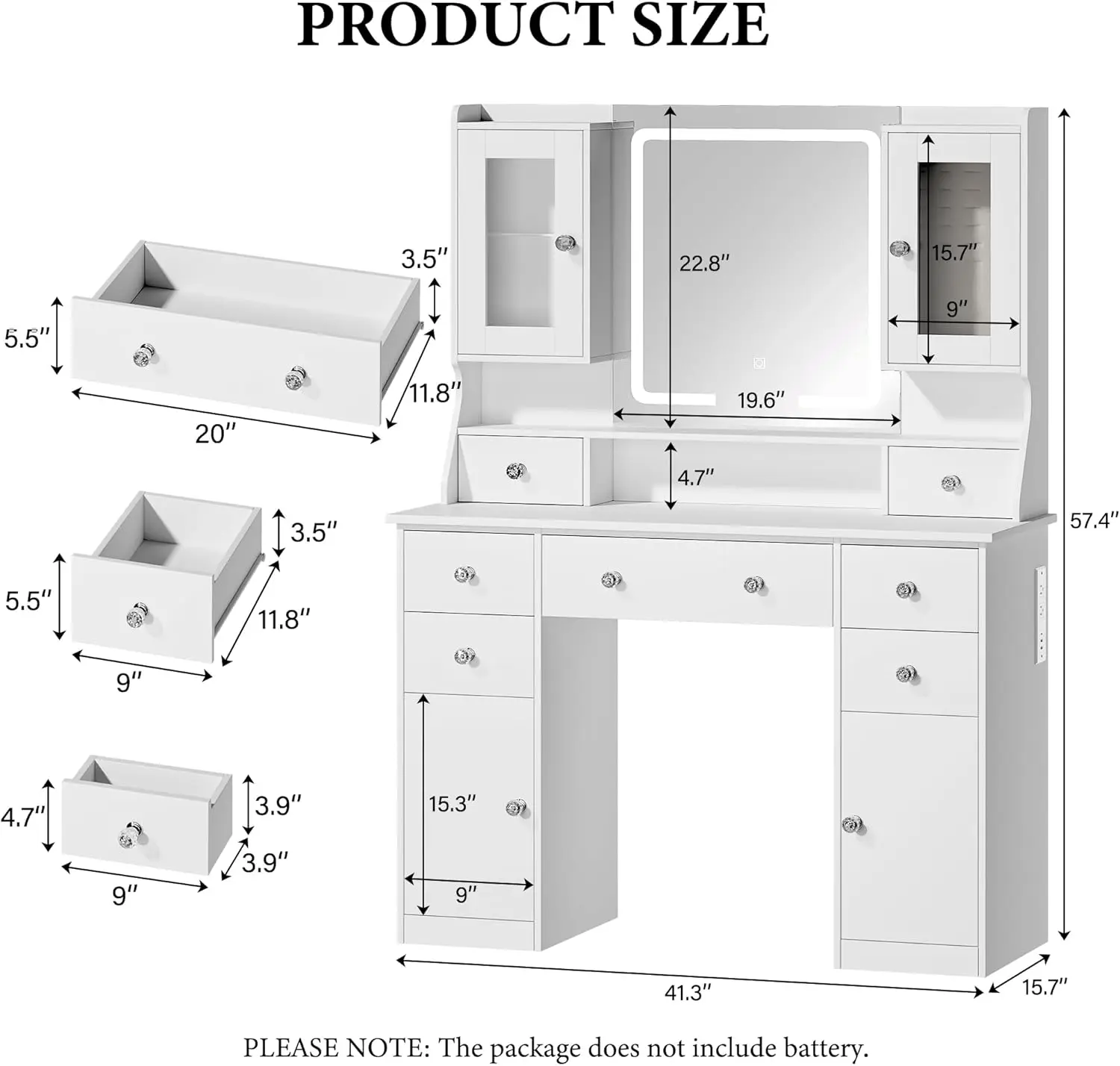 PRODUCT SIZE

3.5″
5.5″
11.8″
20″

3.5″
5.5″
11.8″
9″

4.7″
3.9″
3.9″
9″

22.8″
15.7″
9″
19.6″
4.7″
57.4″
15.3″
9″
41.3″
15.7″

PLEASE NOTE: The package does not include battery.