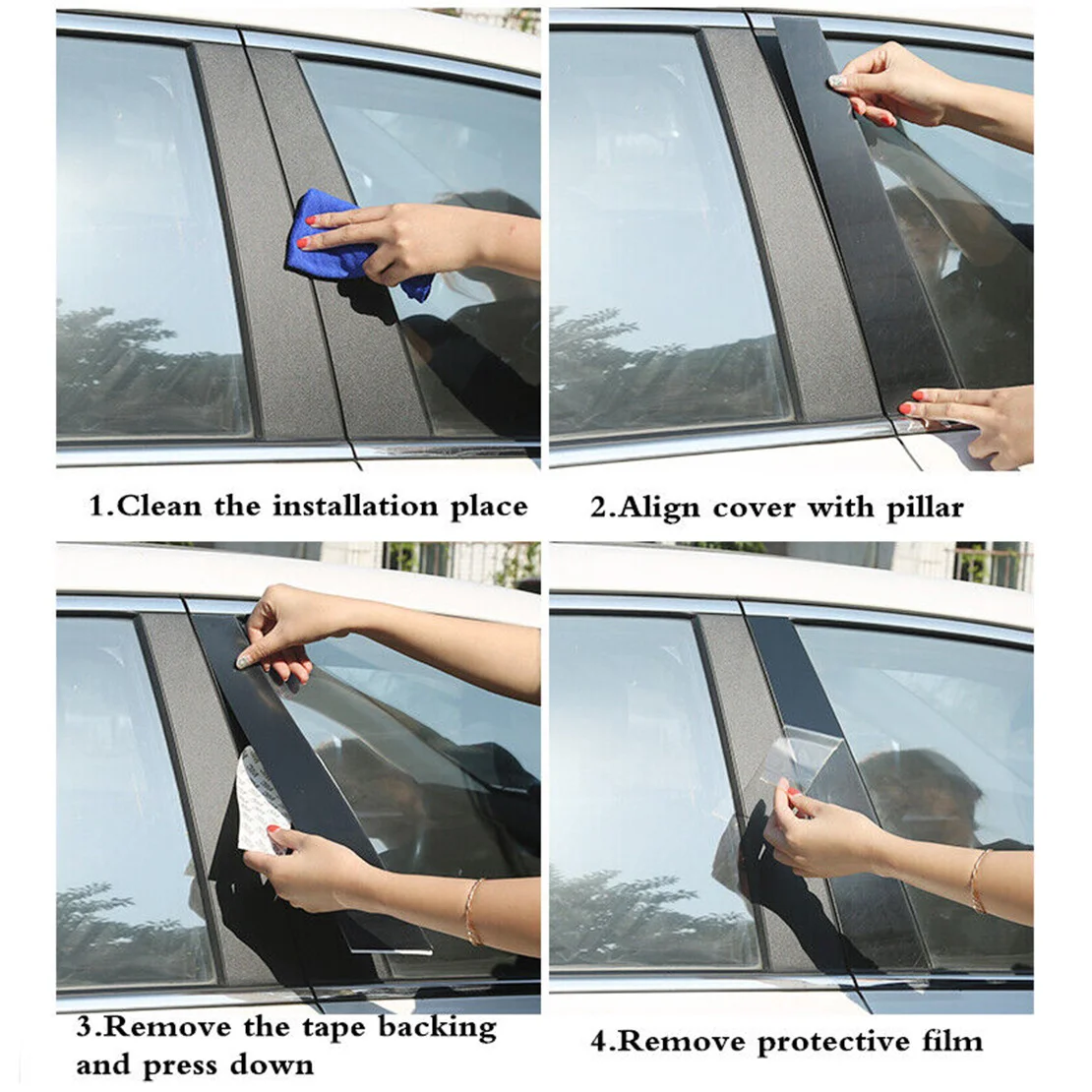 1.Clean the installation place

2.Align cover with pillar

3.Remove the tape backing and press down

4.Remove protective film