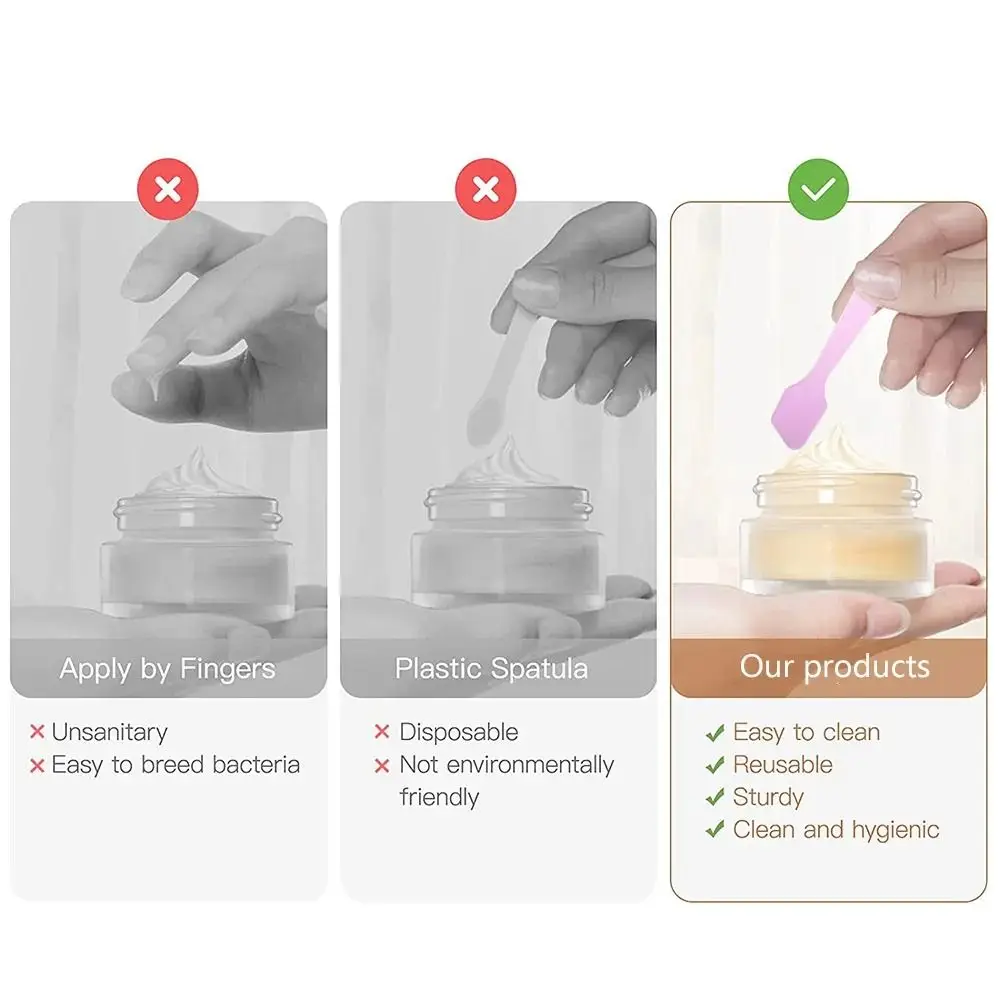 Apply by Fingers

× Unsanitary
× Easy to breed bacteria

Plastic Spatula

× Disposable
× Not environmentally friendly

Our products

✓ Easy to clean
✓ Reusable
✓ Sturdy
✓ Clean and hygienic