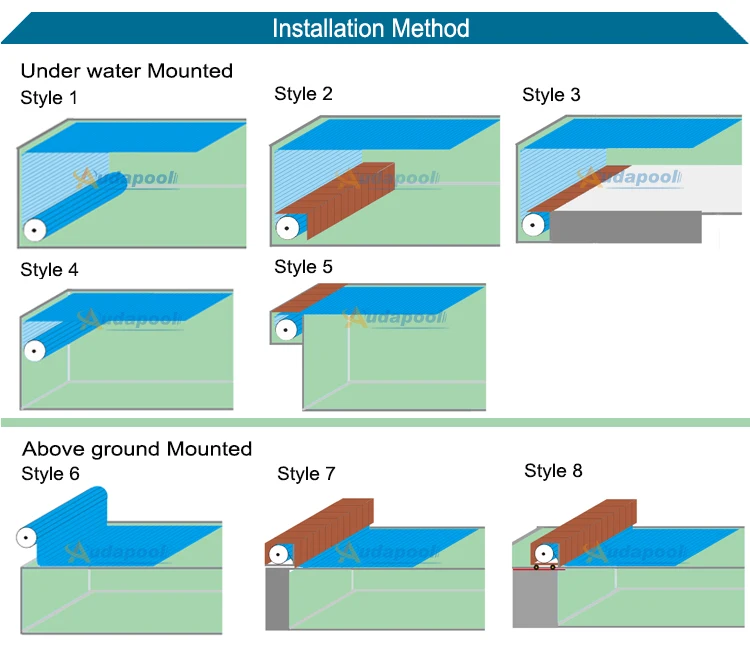 Installation Method

Under water Mounted

Style 1

Audapool

Style 2

Audapool

Style 3

Audapool

Style 4

Audapool

Style 5

Audapool

Above ground Mounted

Style 6

Audapool

Style 7

Audapool

Style 8

Audapool