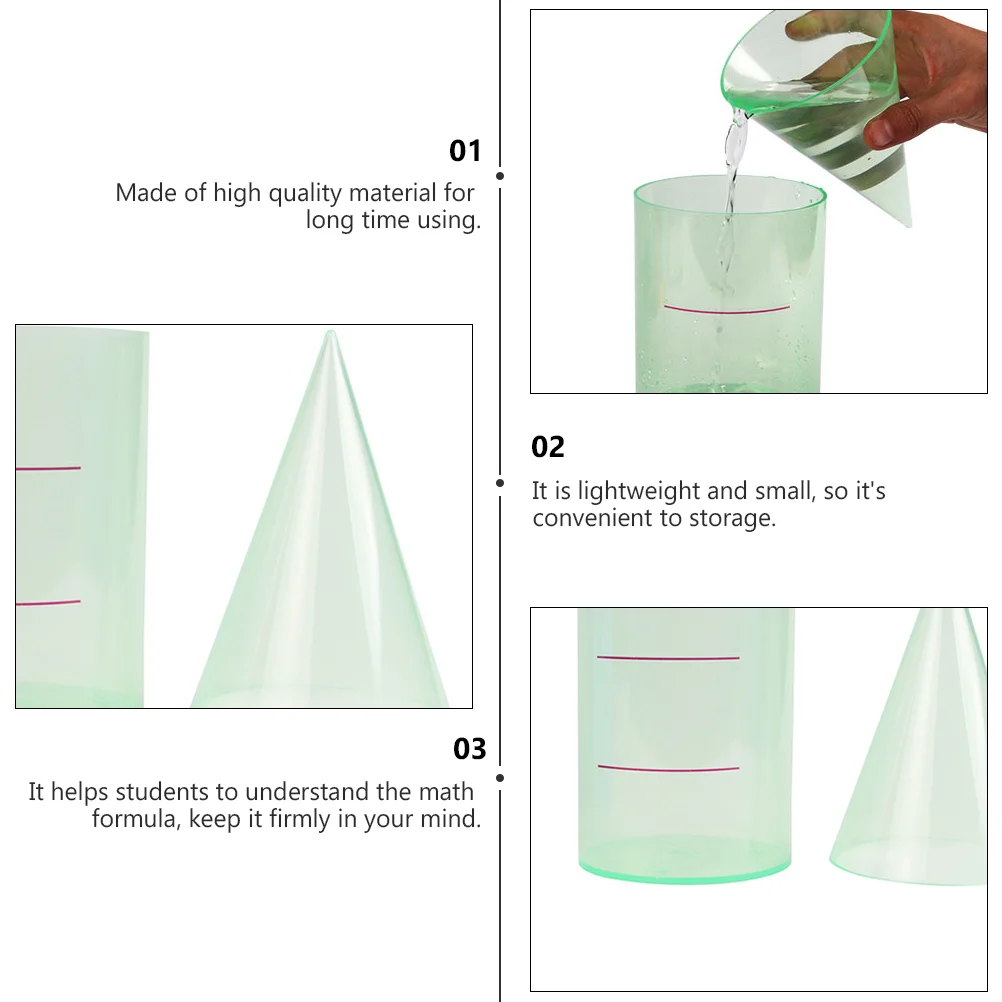 01
Made of high quality material for long time using.

02
It is lightweight and small, so it's convenient to storage.

03
It helps students to understand the math formula, keep it firmly in your mind.