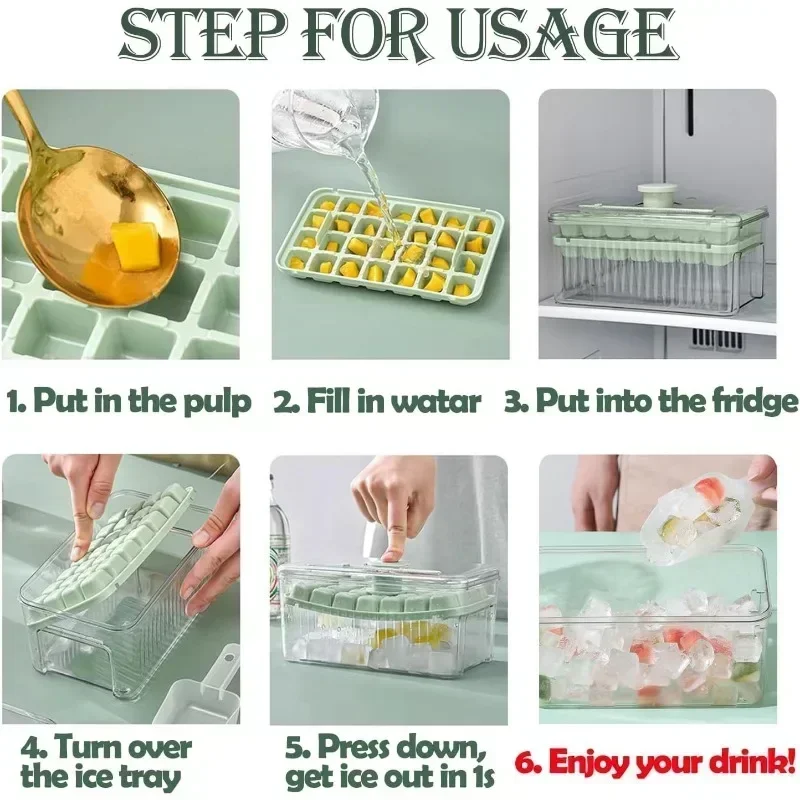 STEP FOR USAGE

1. Put in the pulp

2. Fill in watar

3. Put into the fridge

4. Turn over the ice tray

5. Press down, get ice out in 1s

6. Enjoy your drink!