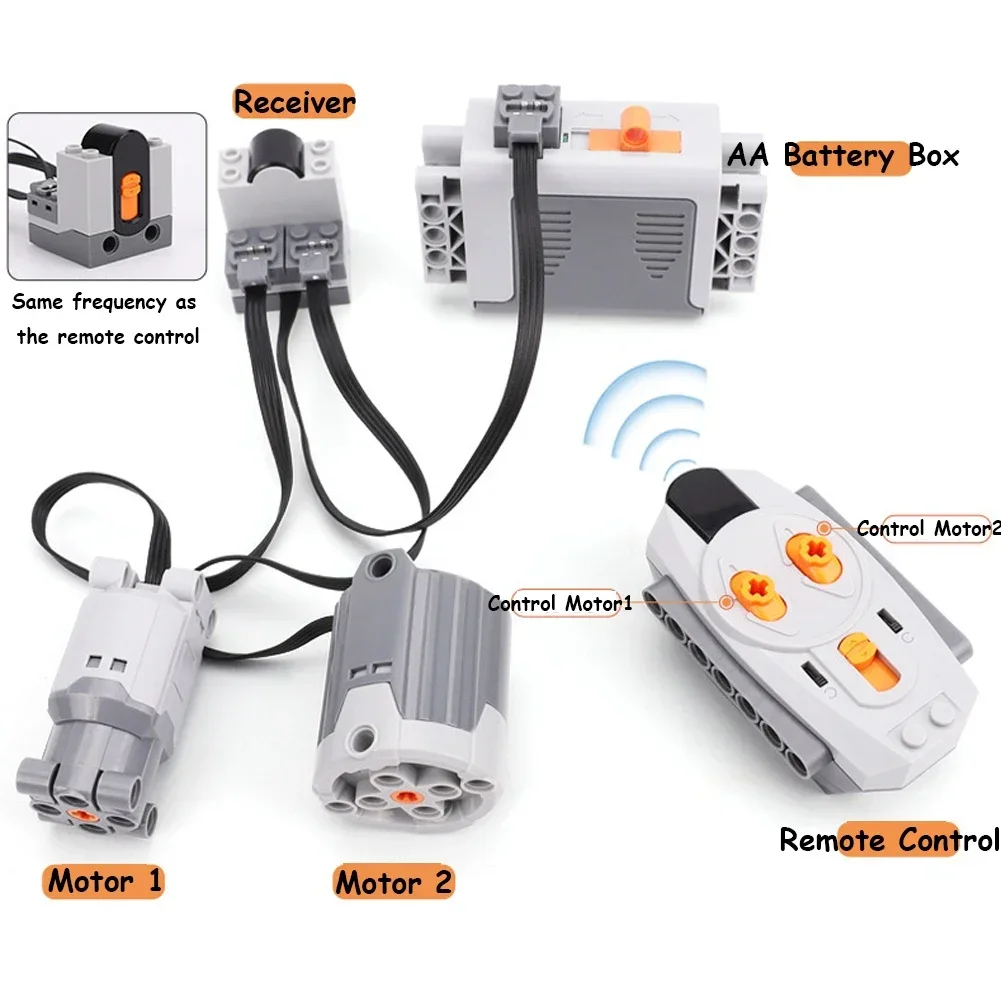 Receiver

AA Battery Box

Same frequency as the remote control

Control Motor2

Control Motor1

Motor 1

Motor 2

Remote Control