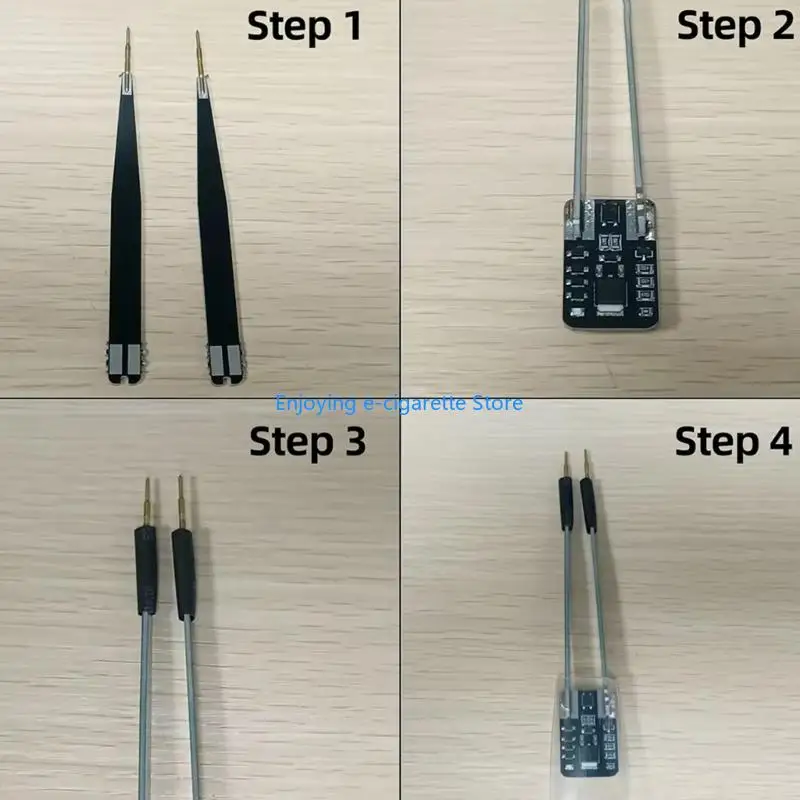 Step 1

Step 2

Enjoying e-cigarette Store

Step 3

Step 4