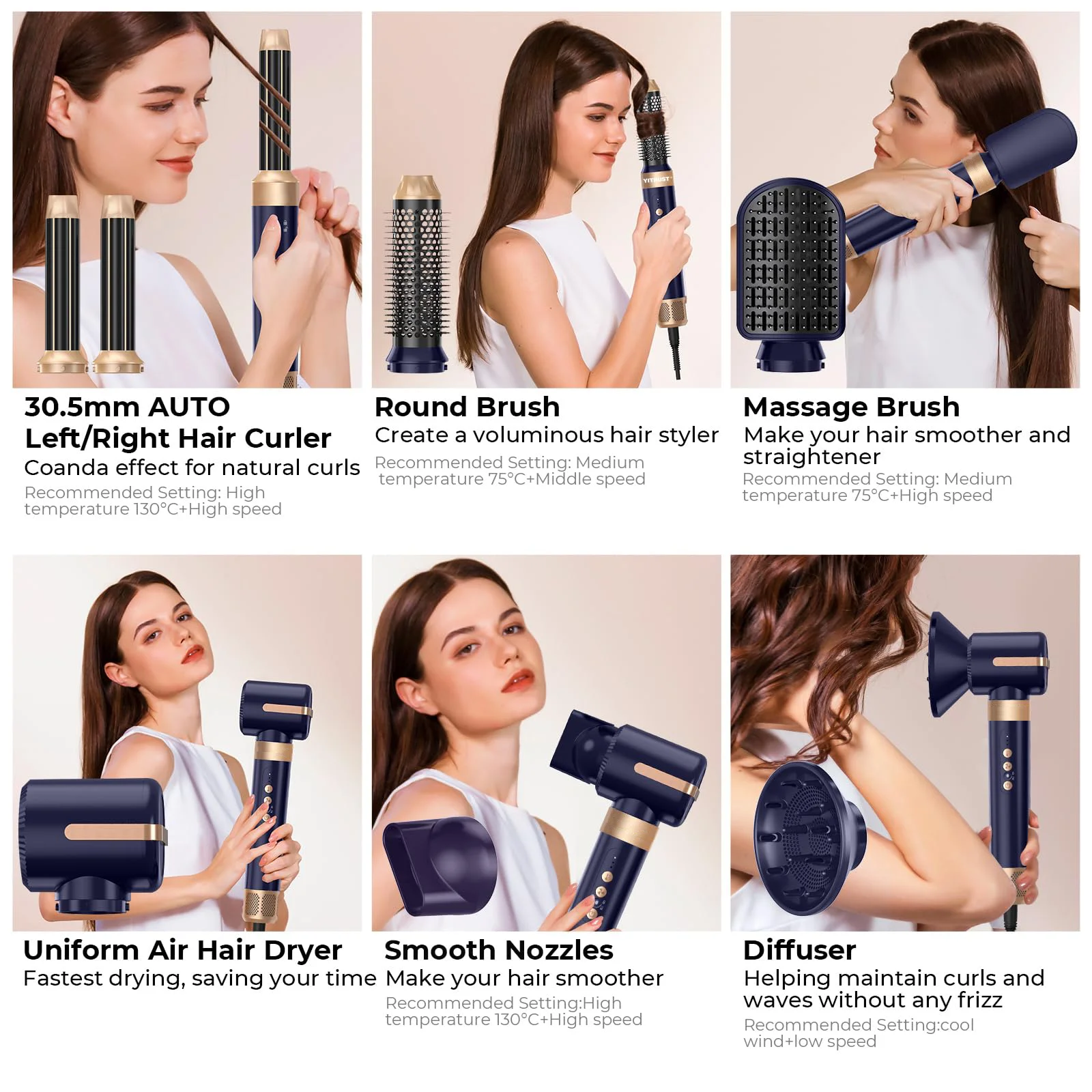 YITRUST

30.5mm AUTO Left/Right Hair Curler
Coanda effect for natural curls
Recommended Setting: High temperature 130°C+High speed

Round Brush
Create a voluminous hair styler
Recommended Setting: Medium temperature 75°C+Middle speed

Massage Brush
Make your hair smoother and straightener
Recommended Setting: Medium temperature 75°C+High speed

Uniform Air Hair Dryer
Fastest drying, saving your time

Smooth Nozzles
Make your hair smoother
Recommended Setting:High temperature 130°C+High speed

Diffuser
Helping maintain curls and waves without any frizz
Recommended Setting:cool wind+low speed