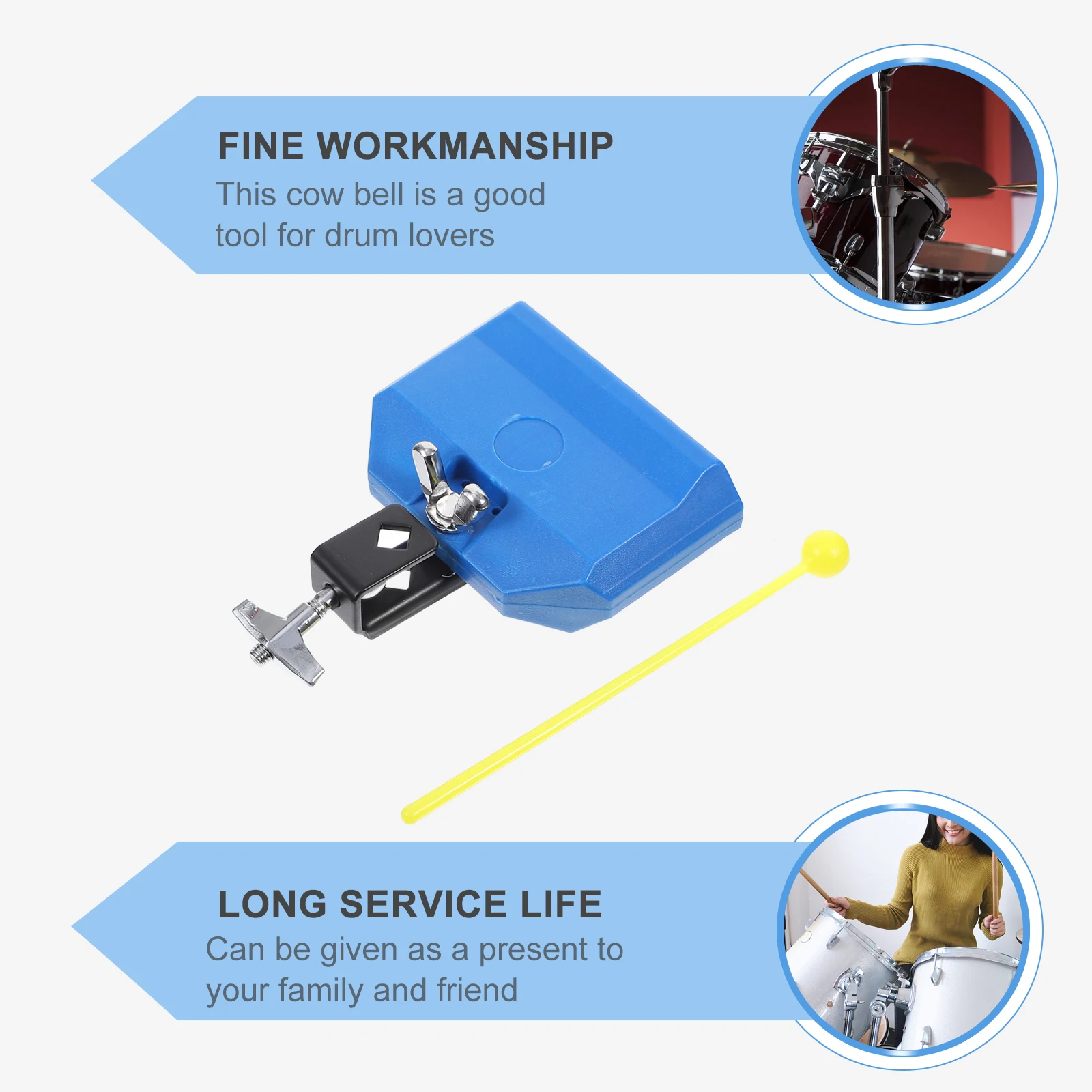 FINE WORKMANSHIP
This cow bell is a good tool for drum lovers

LONG SERVICE LIFE
Can be given as a present to your family and friend