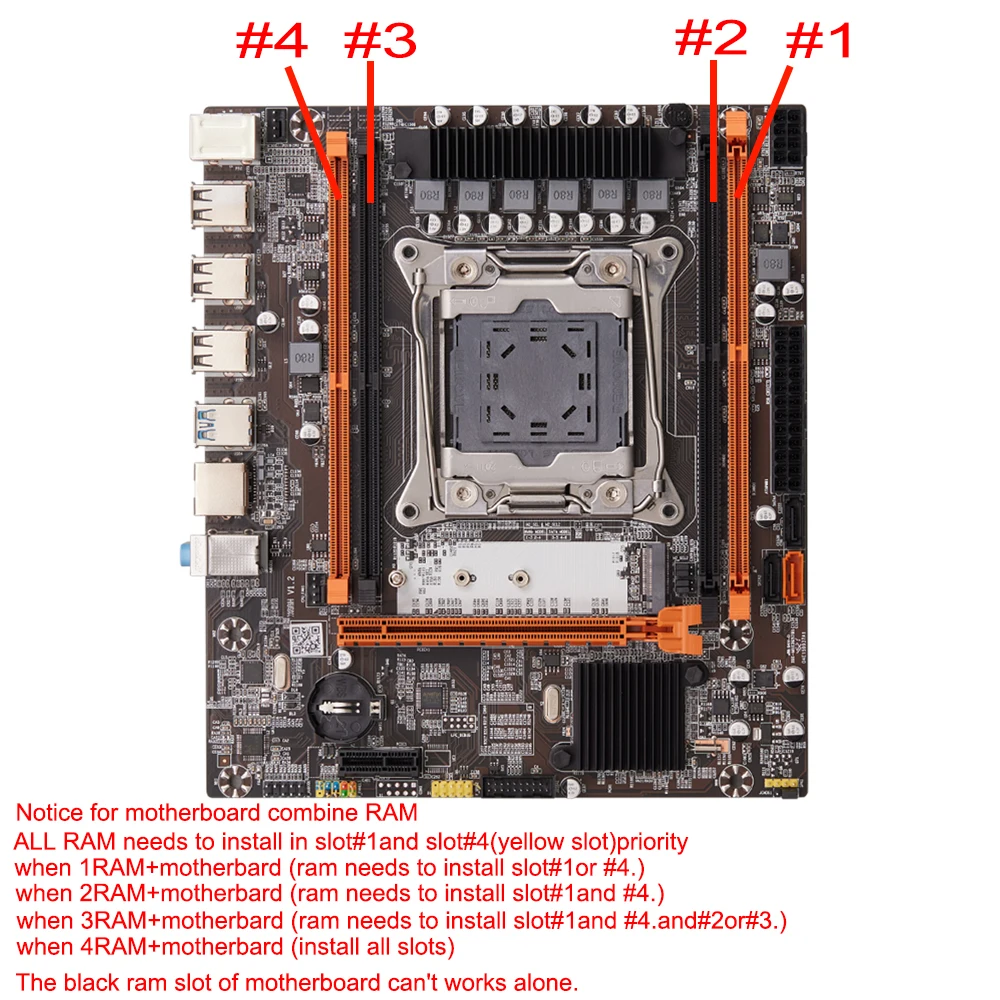 #4 #3 #2 #1

R80 R80 R80 R80 R80 R80

R80

R80

V1.2

Notice for motherboard combine RAM
ALL RAM needs to install in slot#1and slot#4(yellow slot)priority
when 1RAM+motherbard (ram needs to install slot#1or #4.)
when 2RAM+motherbard (ram needs to install slot#1and #4.)
when 3RAM+motherbard (ram needs to install slot#1and #4.and#2or#3.)
when 4RAM+motherbard (install all slots)

The black ram slot of motherboard can't works alone.