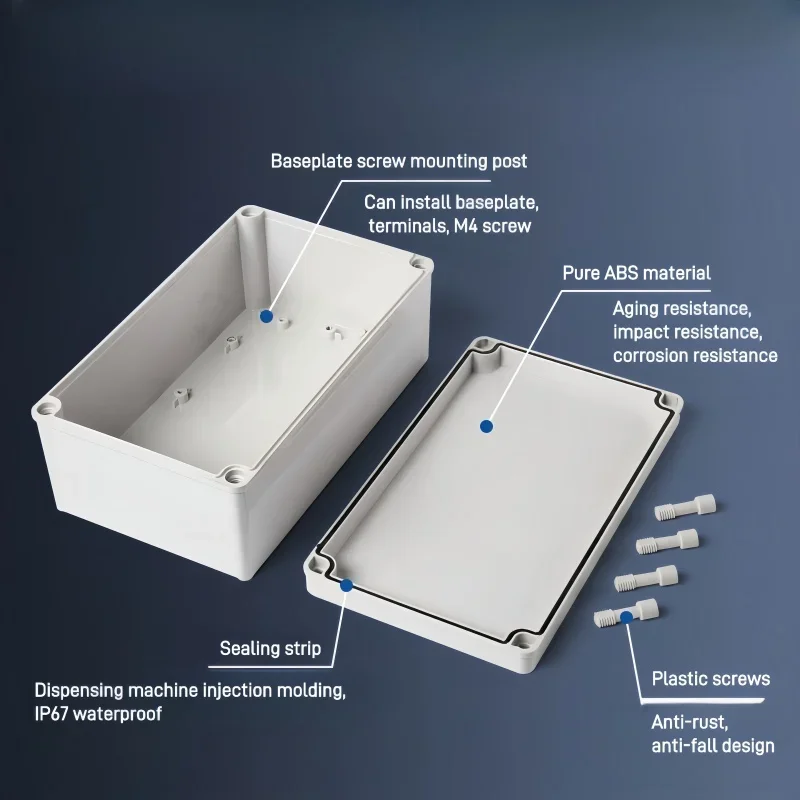 Baseplate screw mounting post

Can install baseplate, terminals, M4 screw

Pure ABS material

Aging resistance, impact resistance, corrosion resistance

Sealing strip

Dispensing machine injection molding, IP67 waterproof

Plastic screws

Anti-rust, anti-fall design