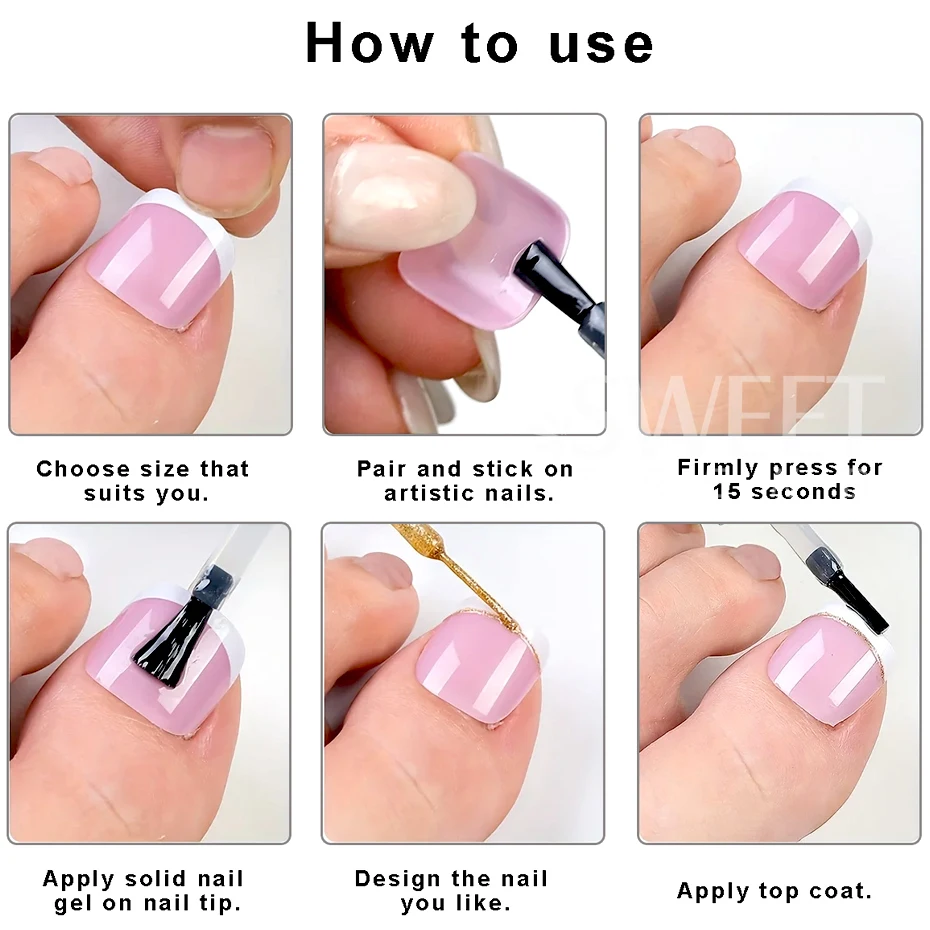 How to use

Choose size that suits you.

Pair and stick on artistic nails.

Firmly press for 15 seconds

SWEET

Apply solid nail gel on nail tip.

Design the nail you like.

Apply top coat.