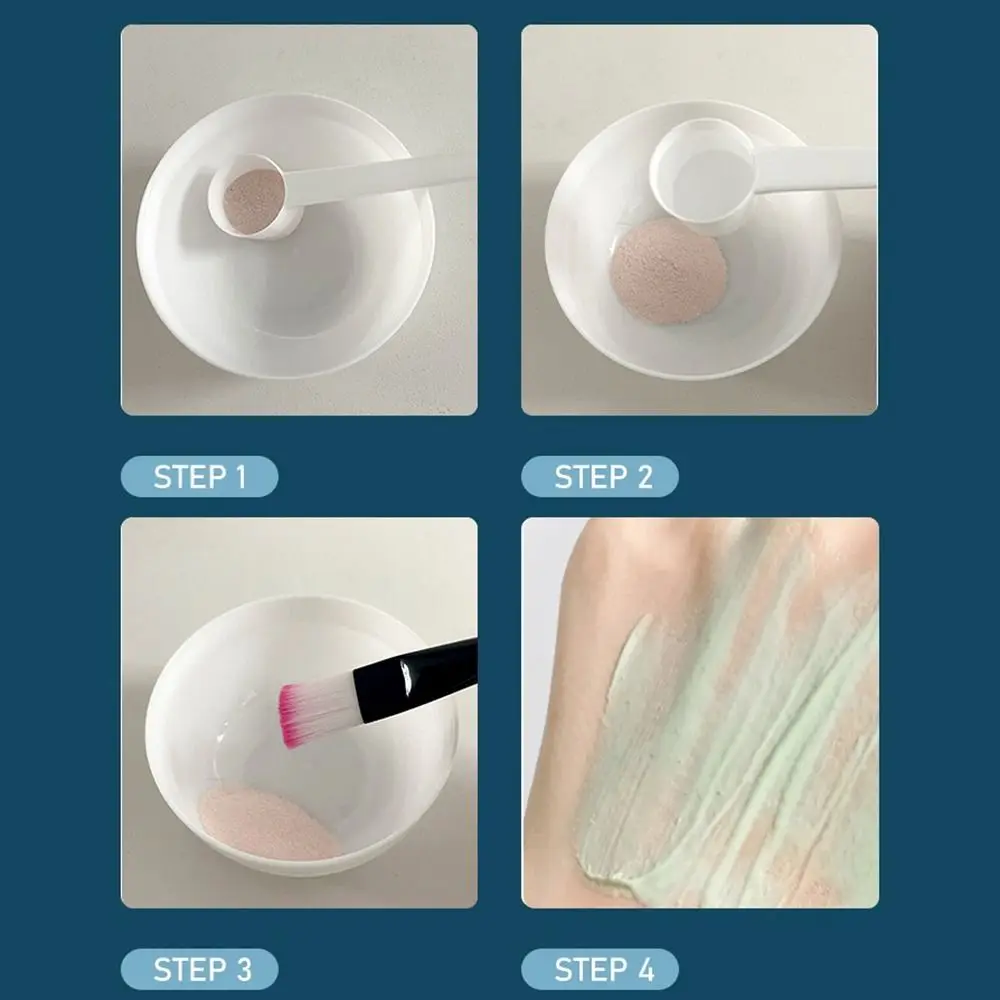 STEP 1

STEP 2

STEP 3

STEP 4