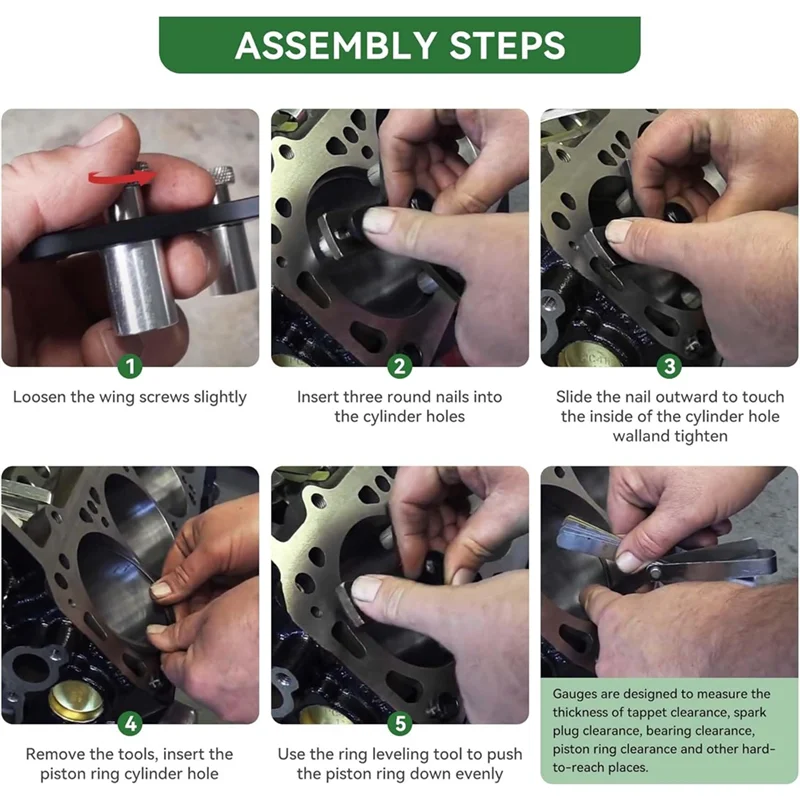 ASSEMBLY STEPS

1
Loosen the wing screws slightly

2
Insert three round nails into the cylinder holes

3
Slide the nail outward to touch the inside of the cylinder hole walland tighten

4
Remove the tools, insert the piston ring cylinder hole

5
Use the ring leveling tool to push the piston ring down evenly

Gauges are designed to measure the thickness of tappet clearance, spark plug clearance, bearing clearance, piston ring clearance and other hard-to-reach places.