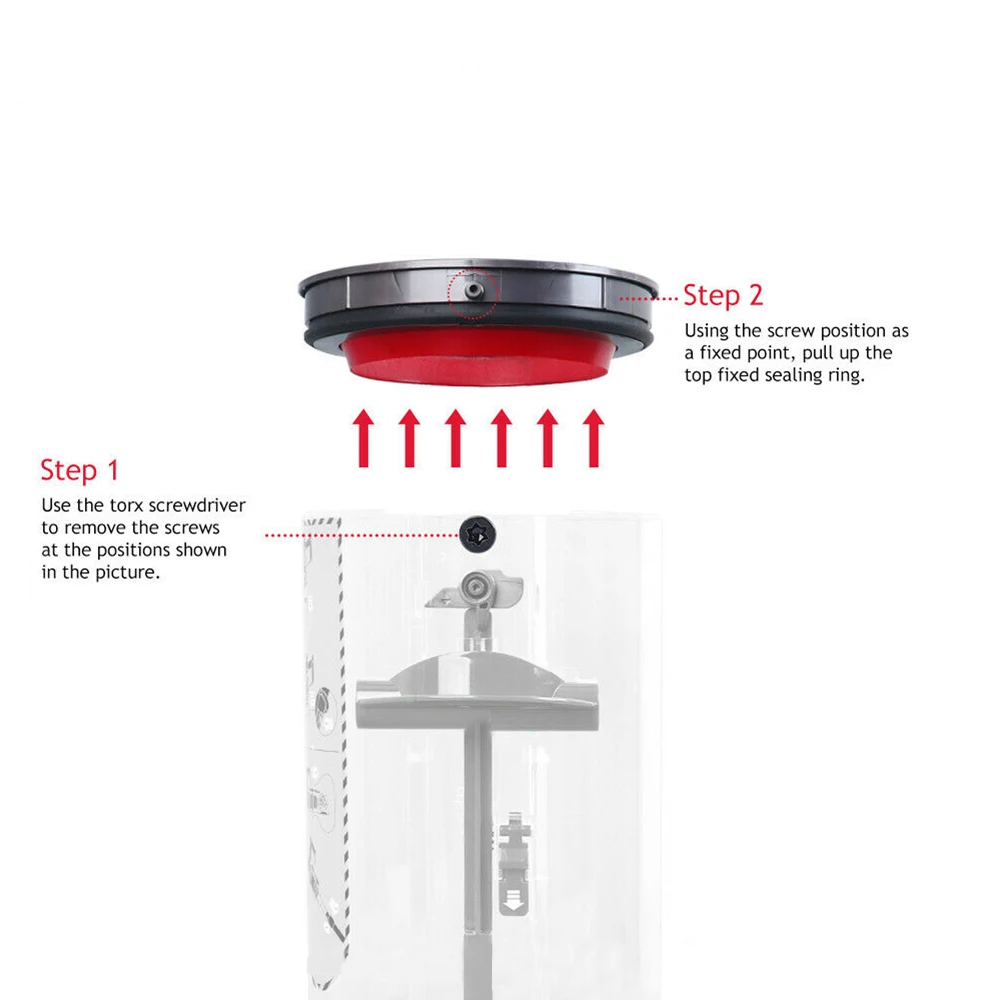 Step 2
Using the screw position as a fixed point, pull up the top fixed sealing ring.

Step 1
Use the torx screwdriver to remove the screws at the positions shown in the picture.