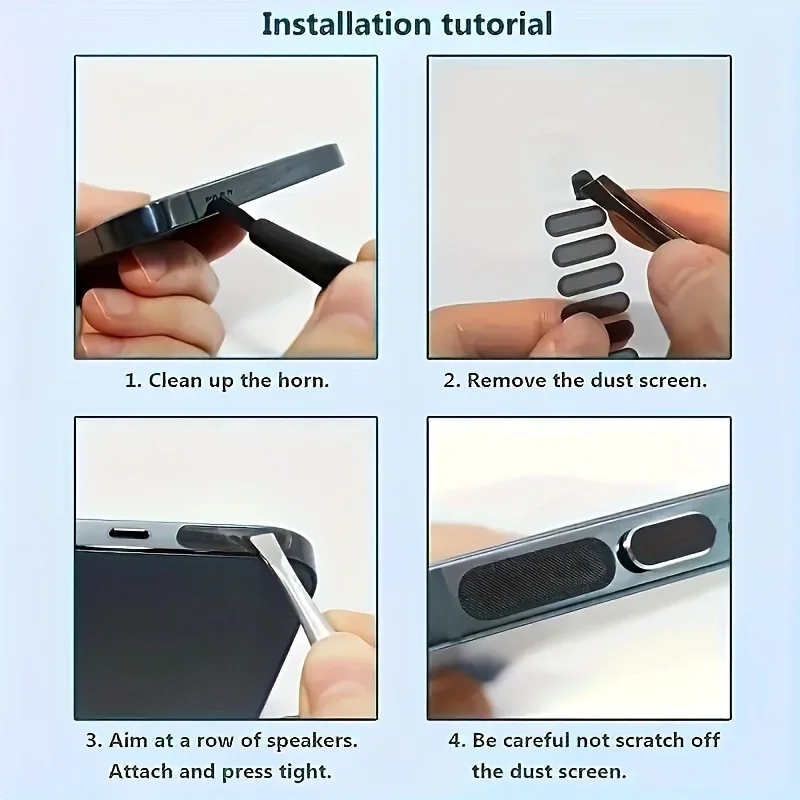 Installation tutorial

1. Clean up the horn.

2. Remove the dust screen.

3. Aim at a row of speakers. Attach and press tight.

4. Be careful not scratch off the dust screen.