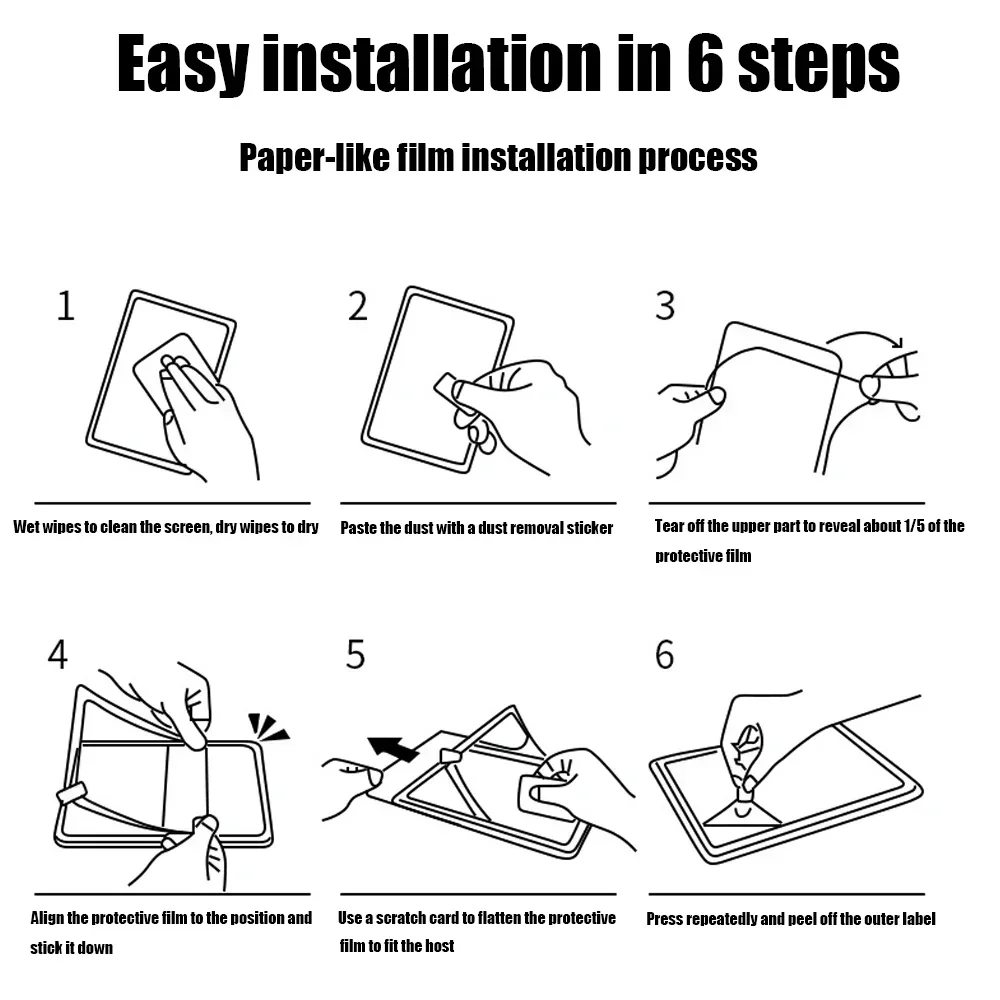 Easy installation in 6 steps

Paper-like film installation process

1

Wet wipes to clean the screen, dry wipes to dry

2

Paste the dust with a dust removal sticker

3

Tear off the upper part to reveal about 1/5 of the protective film

4

Align the protective film to the position and stick it down

5

Use a scratch card to flatten the protective film to fit the host

6

Press repeatedly and peel off the outer label