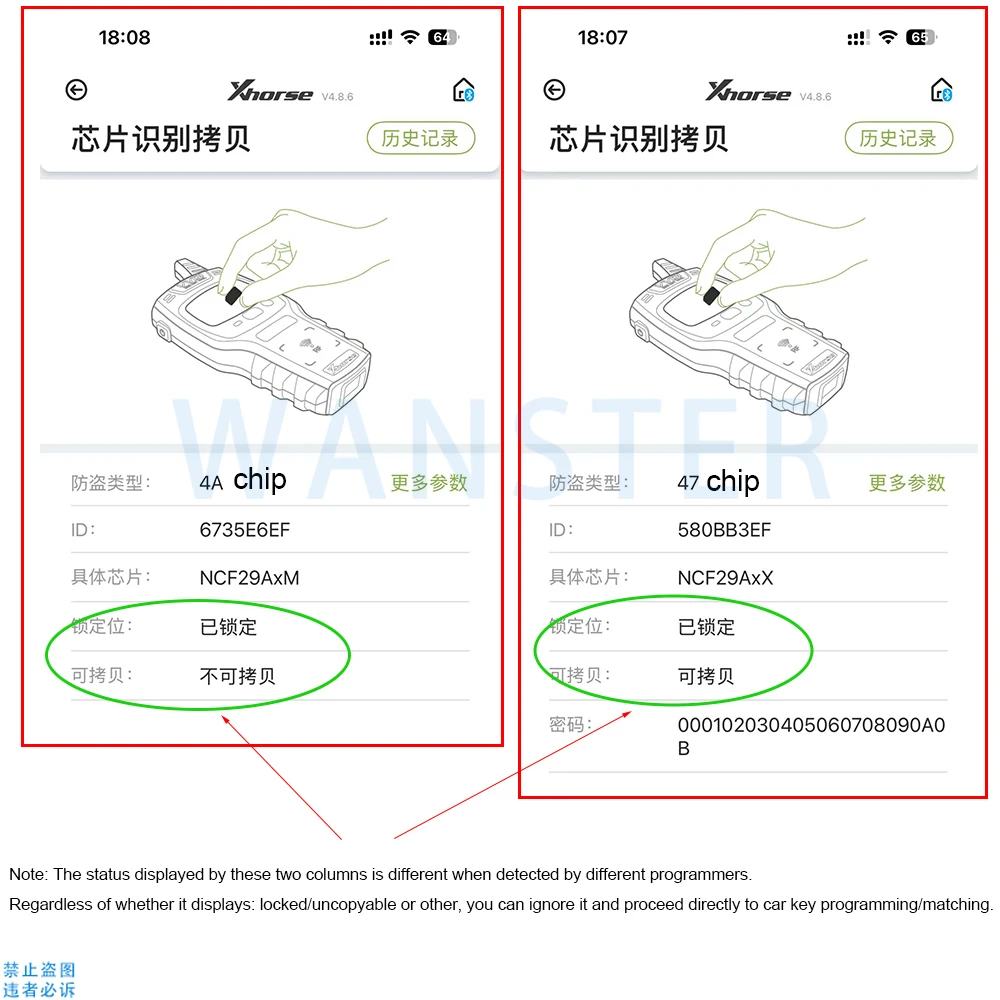 18:08

64

Xhorse V4.8.6

芯片识别拷贝

历史记录

WANSTER

防盗类型: 4A chip 更多参数

ID: 6735E6EF

具体芯片: NCF29AxM

锁定位: 已锁定

可拷贝: 不可拷贝

18:07

65

Xhorse V4.8.6

芯片识别拷贝

历史记录

防盗类型: 47 chip 更多参数

ID: 580BB3EF

具体芯片: NCF29AxX

锁定位: 已锁定

可拷贝: 可拷贝

密码: 000102030405060708090A0B

Note: The status displayed by these two columns is different when detected by different programmers.

Regardless of whether it displays: locked/uncopyable or other, you can ignore it and proceed directly to car key programming/matching.

禁止盗图
违者必诉