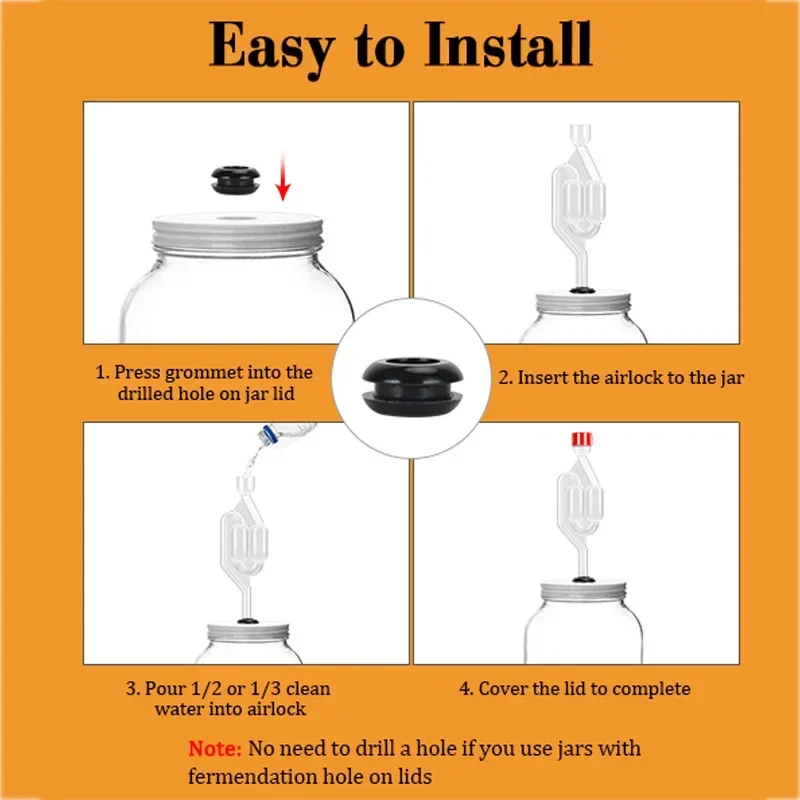 Easy to Install

1. Press grommet into the drilled hole on jar lid

2. Insert the airlock to the jar

3. Pour 1/2 or 1/3 clean water into airlock

4. Cover the lid to complete

Note: No need to drill a hole if you use jars with fermendation hole on lids