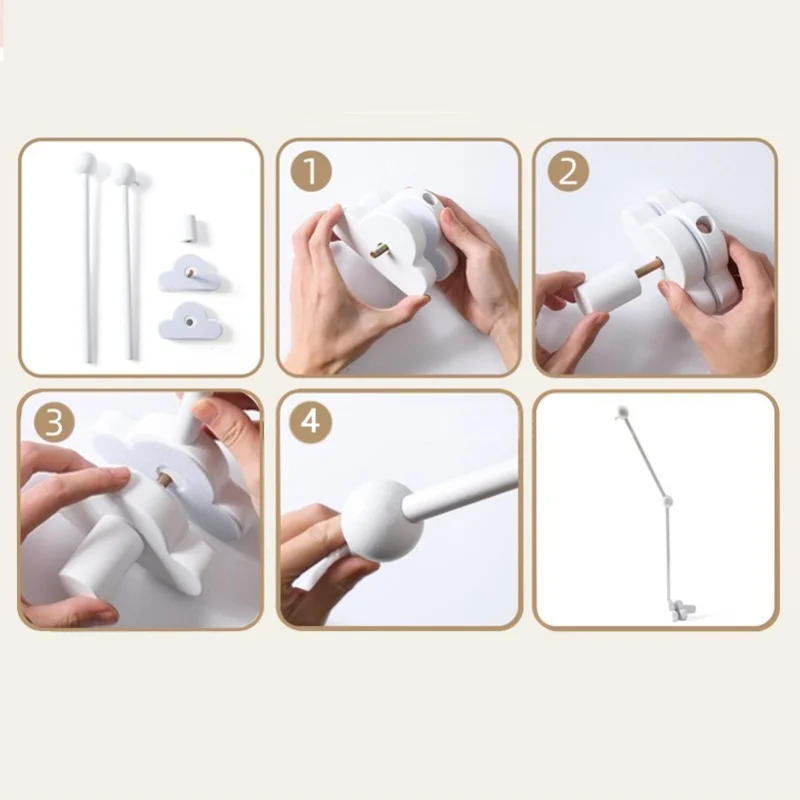 1
2
3
4