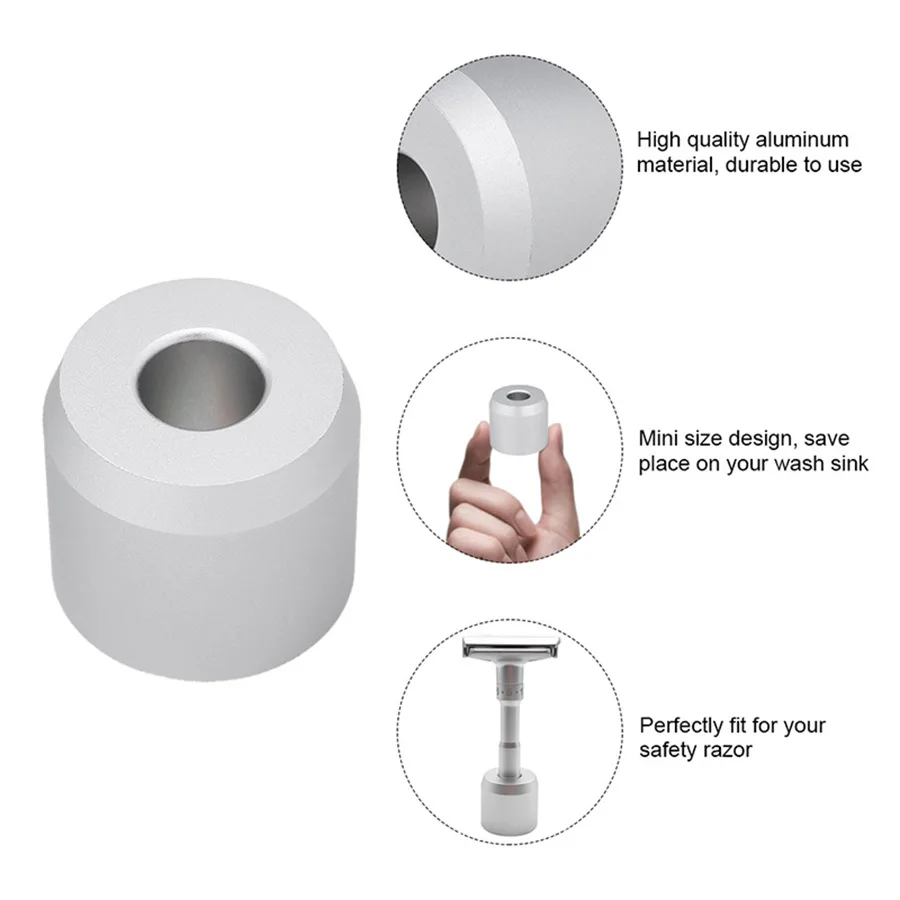 High quality aluminum material, durable to use

Mini size design, save place on your wash sink

Perfectly fit for your safety razor