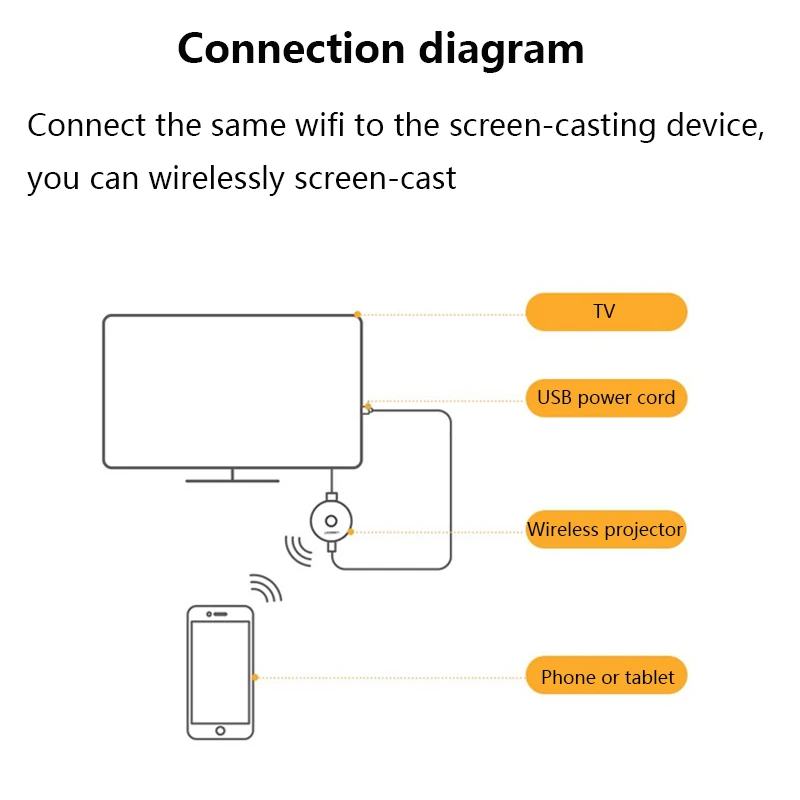 Connection diagram

Connect the same wifi to the screen-casting device, you can wirelessly screen-cast

TV

USB power cord

Wireless projector

Phone or tablet