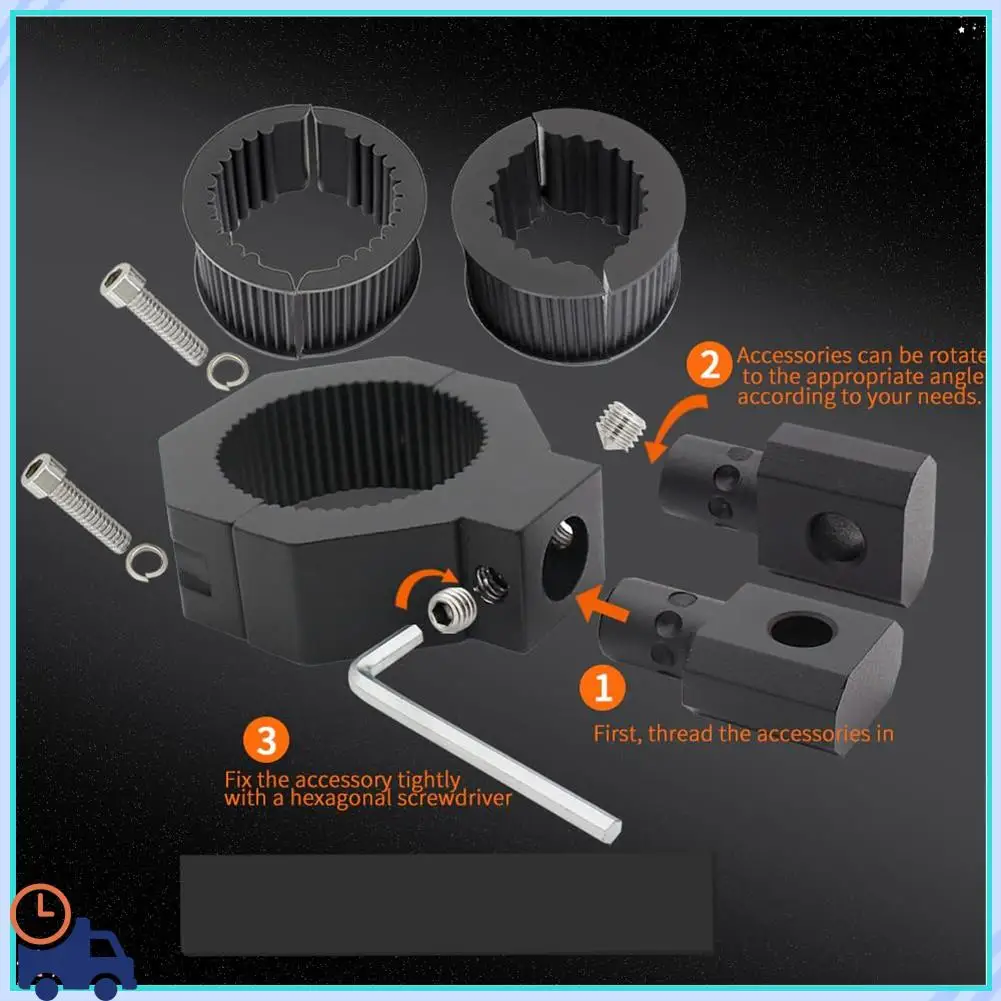 2 Accessories can be rotate to the appropriate angle according to your needs.

1 First, thread the accessories in

3 Fix the accessory tightly with a hexagonal screwdriver