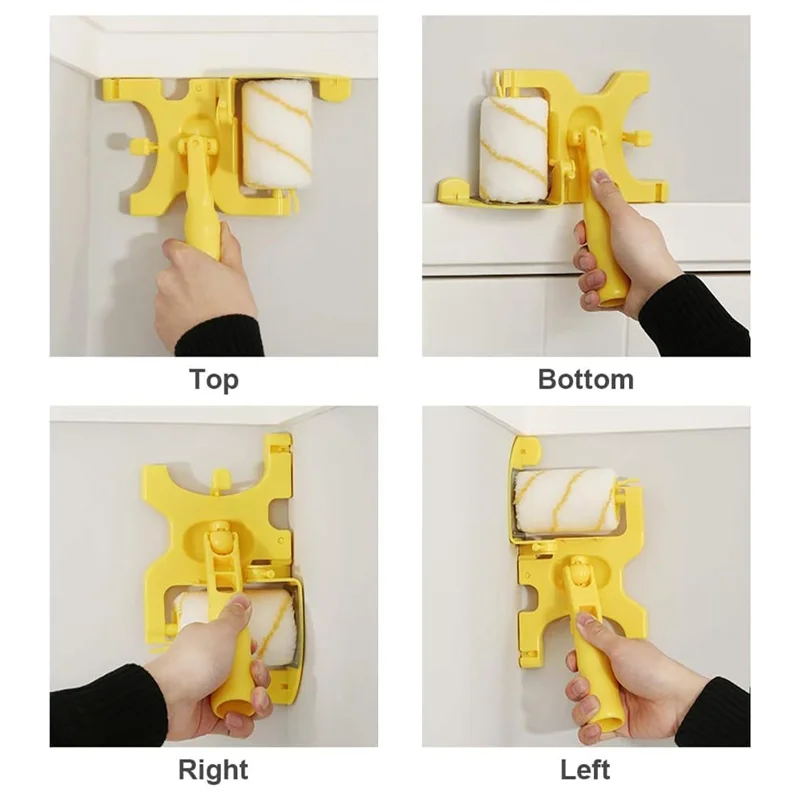 Top

Bottom

Right

Left