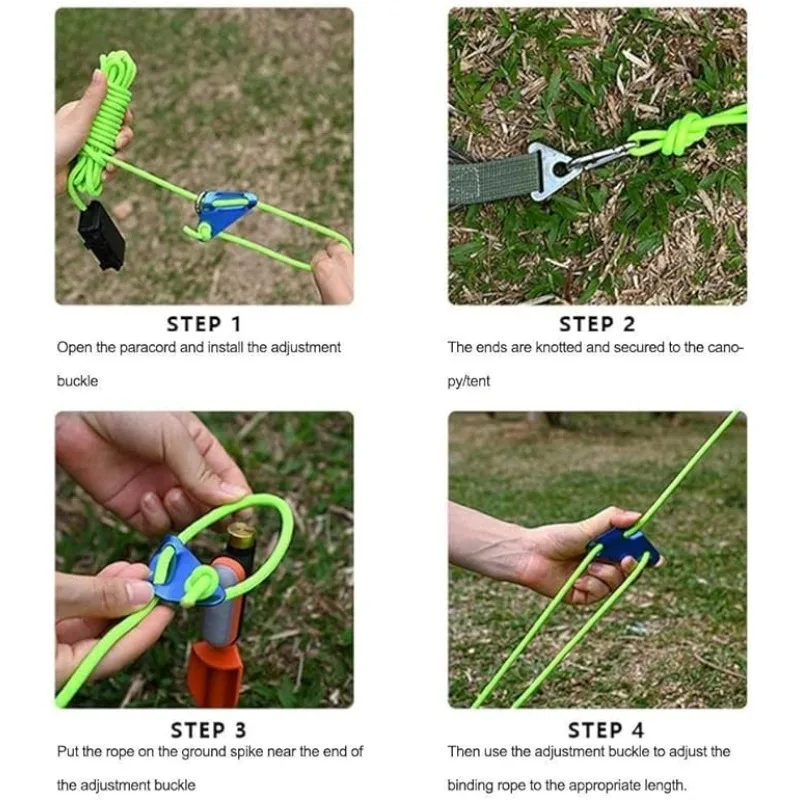 STEP 1
Open the paracord and install the adjustment buckle

STEP 2
The ends are knotted and secured to the canopy/tent

STEP 3
Put the rope on the ground spike near the end of the adjustment buckle

STEP 4
Then use the adjustment buckle to adjust the binding rope to the appropriate length.