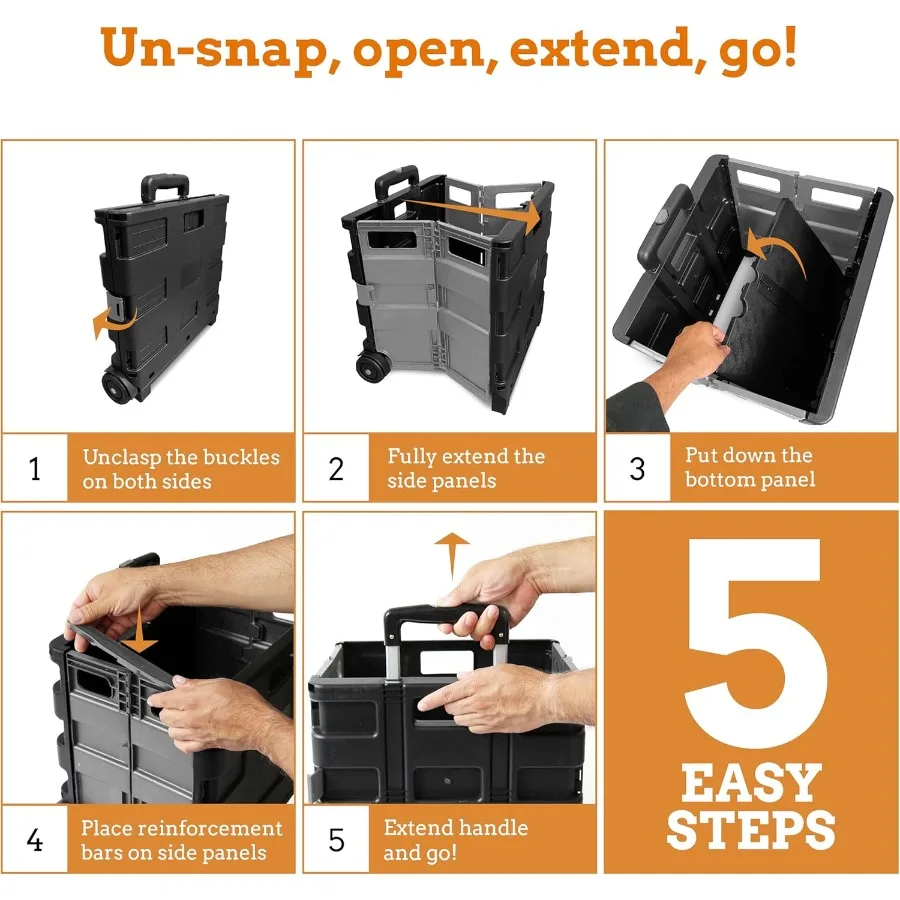 Un-snap, open, extend, go!

1 Unclasp the buckles on both sides

2 Fully extend the side panels

3 Put down the bottom panel

4 Place reinforcement bars on side panels

5 Extend handle and go!

5 EASY STEPS