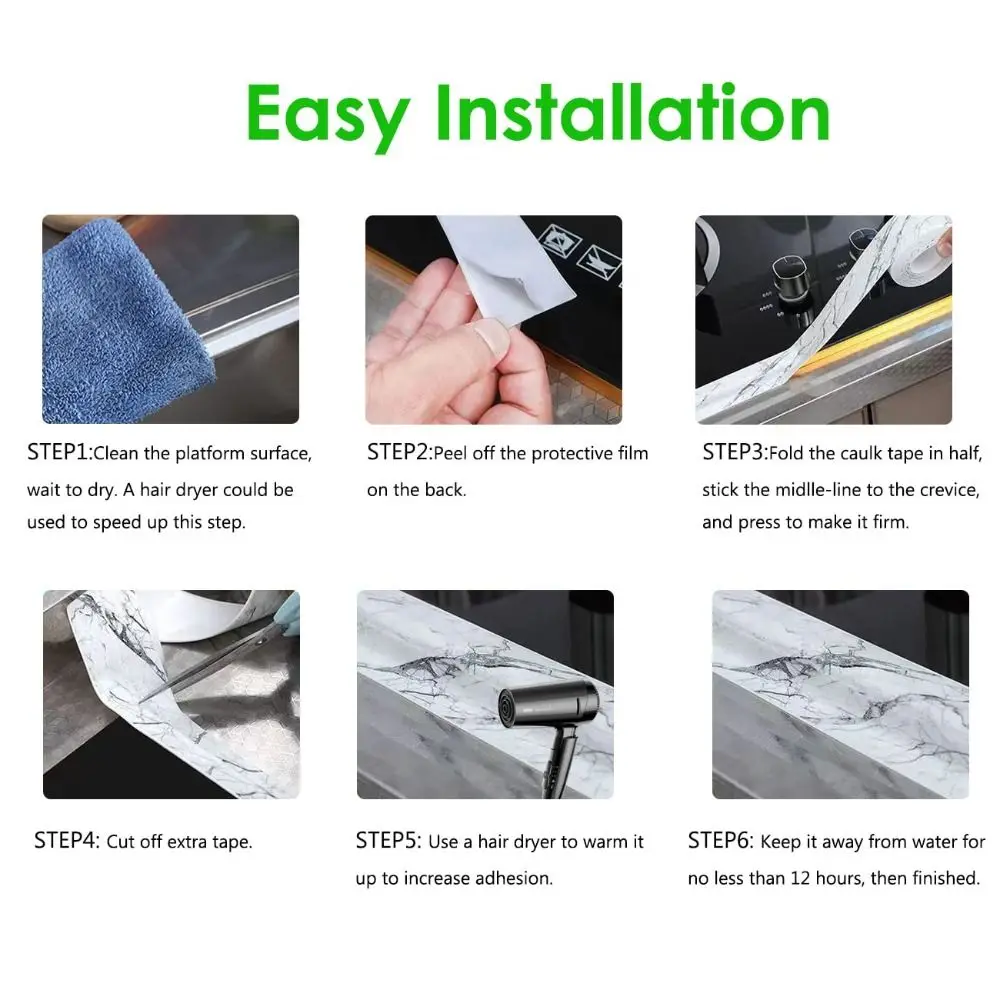 Easy Installation

STEP1:Clean the platform surface, wait to dry. A hair dryer could be used to speed up this step.

STEP2:Peel off the protective film on the back.

STEP3:Fold the caulk tape in half, stick the midlle-line to the crevice, and press to make it firm.

STEP4: Cut off extra tape.

STEP5: Use a hair dryer to warm it up to increase adhesion.

STEP6: Keep it away from water for no less than 12 hours, then finished.