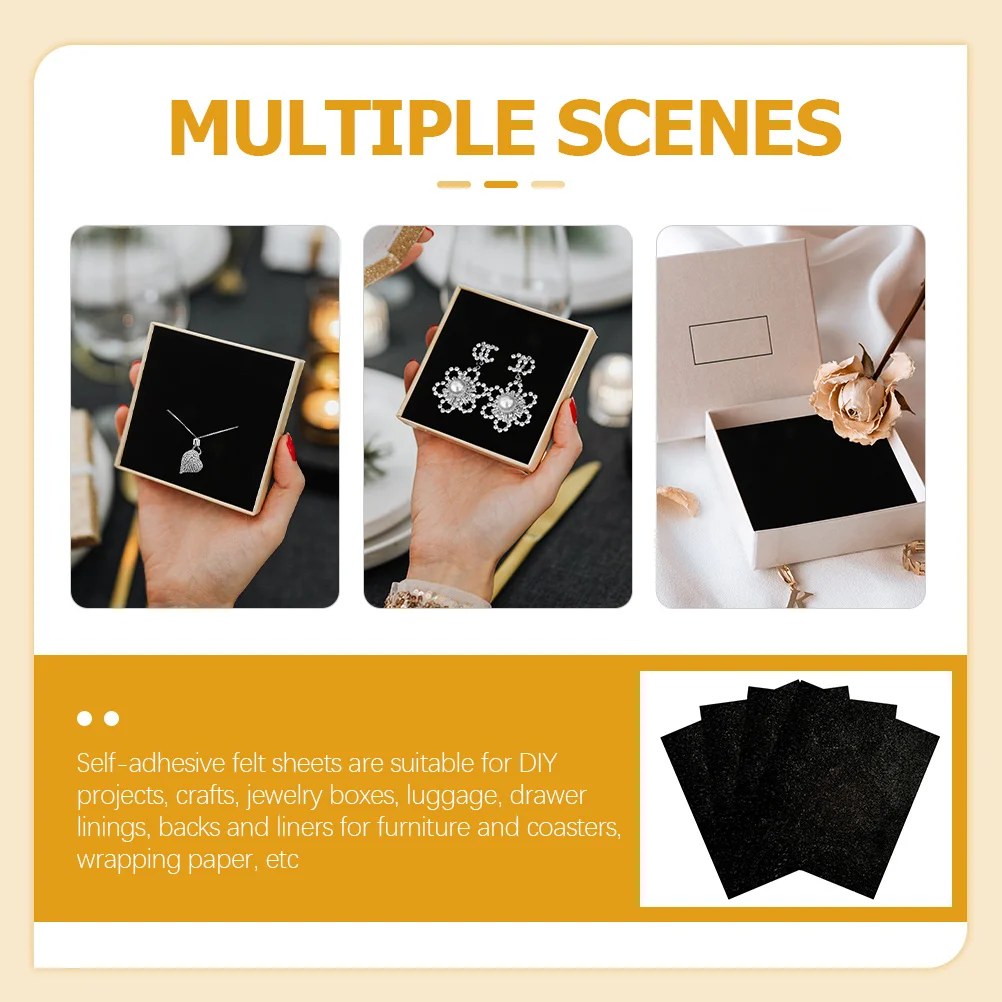 MULTIPLE SCENES

Self-adhesive felt sheets are suitable for DIY projects, crafts, jewelry boxes, luggage, drawer linings, backs and liners for furniture and coasters, wrapping paper, etc