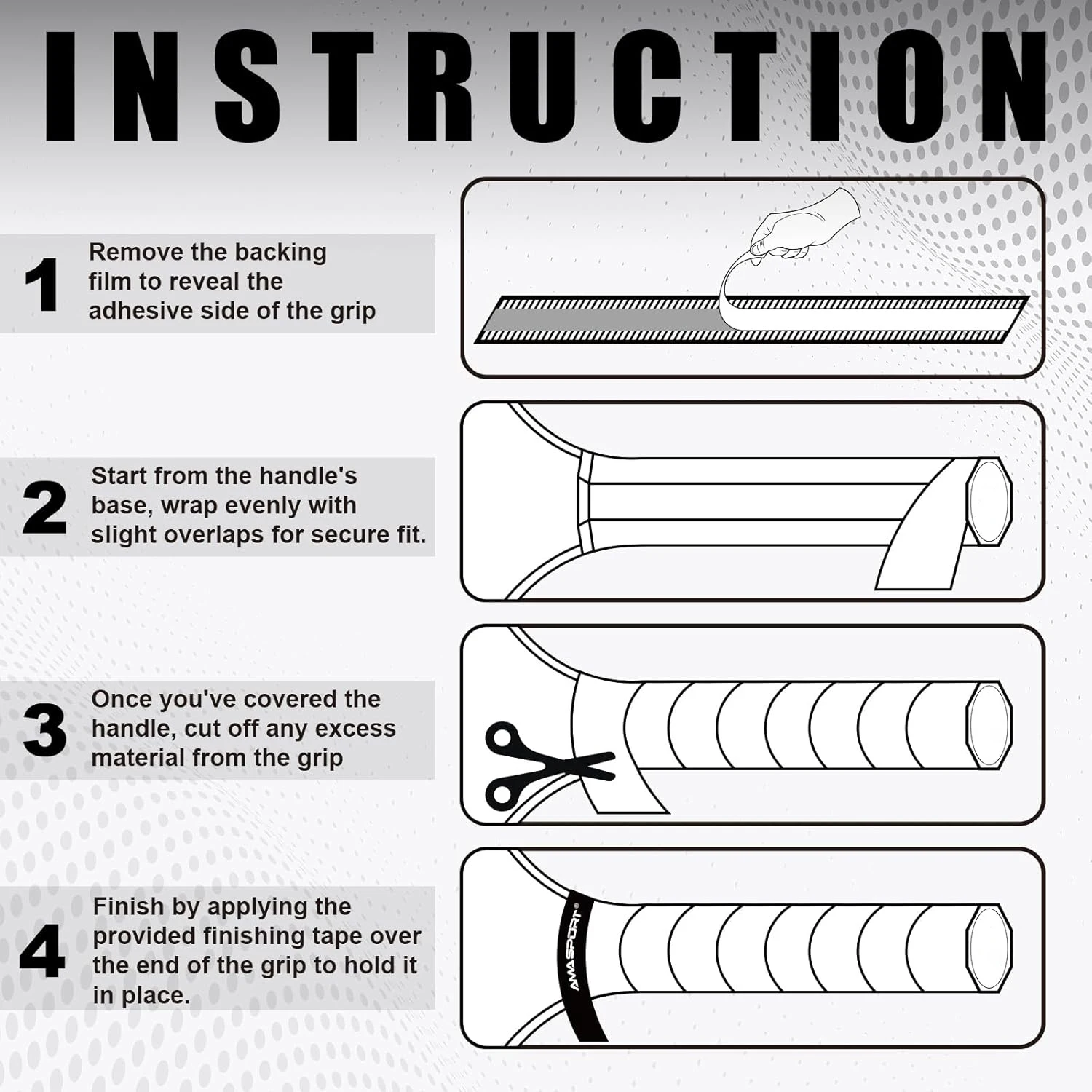 INSTRUCTION

1 Remove the backing film to reveal the adhesive side of the grip

2 Start from the handle's base, wrap evenly with slight overlaps for secure fit.

3 Once you've covered the handle, cut off any excess material from the grip

4 Finish by applying the provided finishing tape over the end of the grip to hold it in place.

AMASPORT®