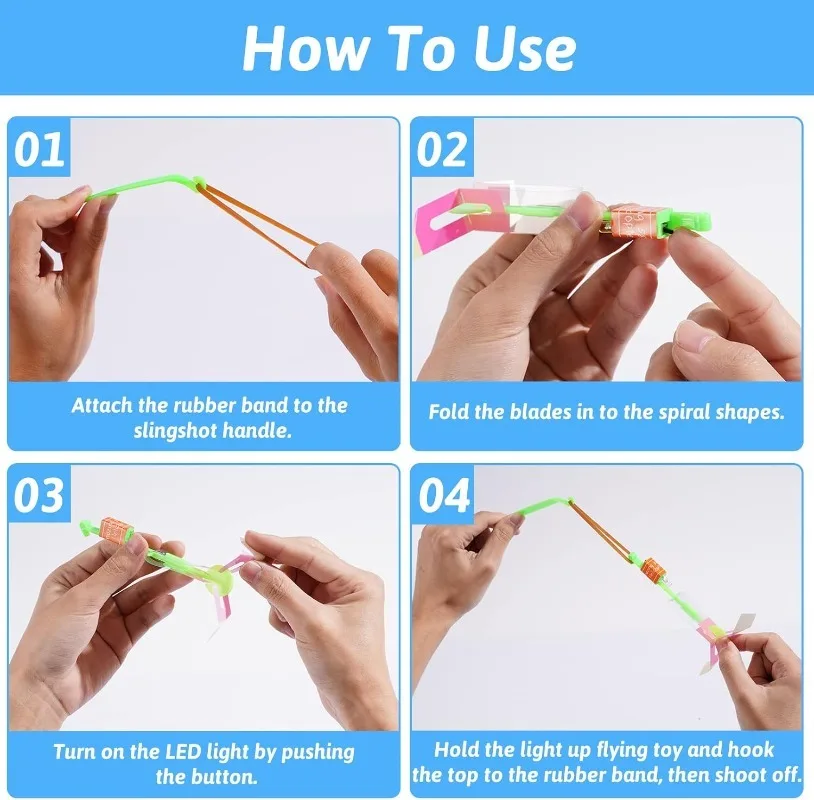 How To Use

01

Attach the rubber band to the slingshot handle.

02

Fold the blades in to the spiral shapes.

03

Turn on the LED light by pushing the button.

04

Hold the light up flying toy and hook the top to the rubber band, then shoot off.