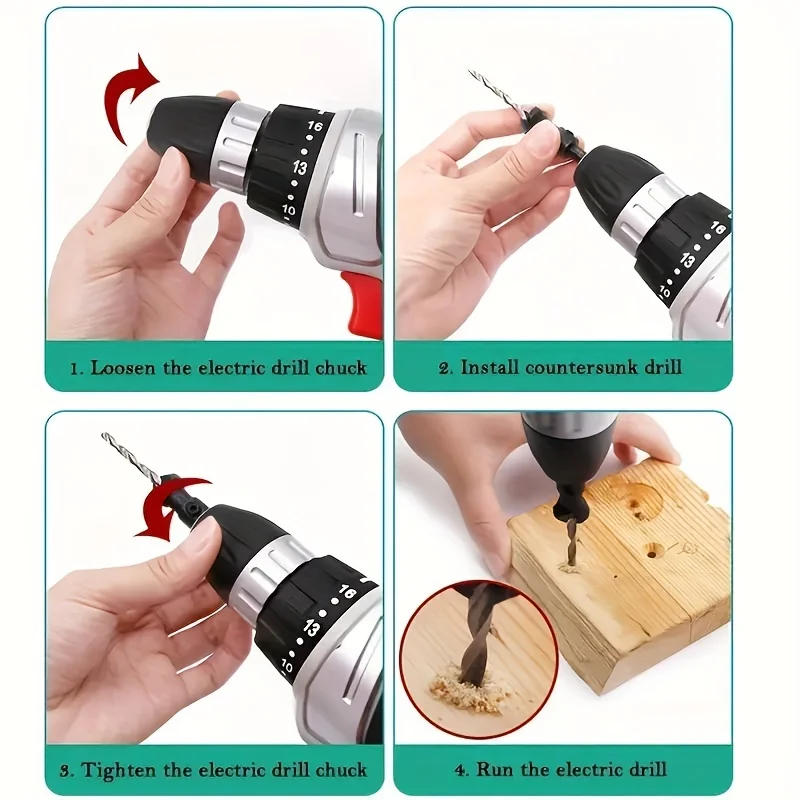 16
13
10
1. Loosen the electric drill chuck

16
13
10
2. Install countersunk drill

16
13
10
3. Tighten the electric drill chuck

4. Run the electric drill