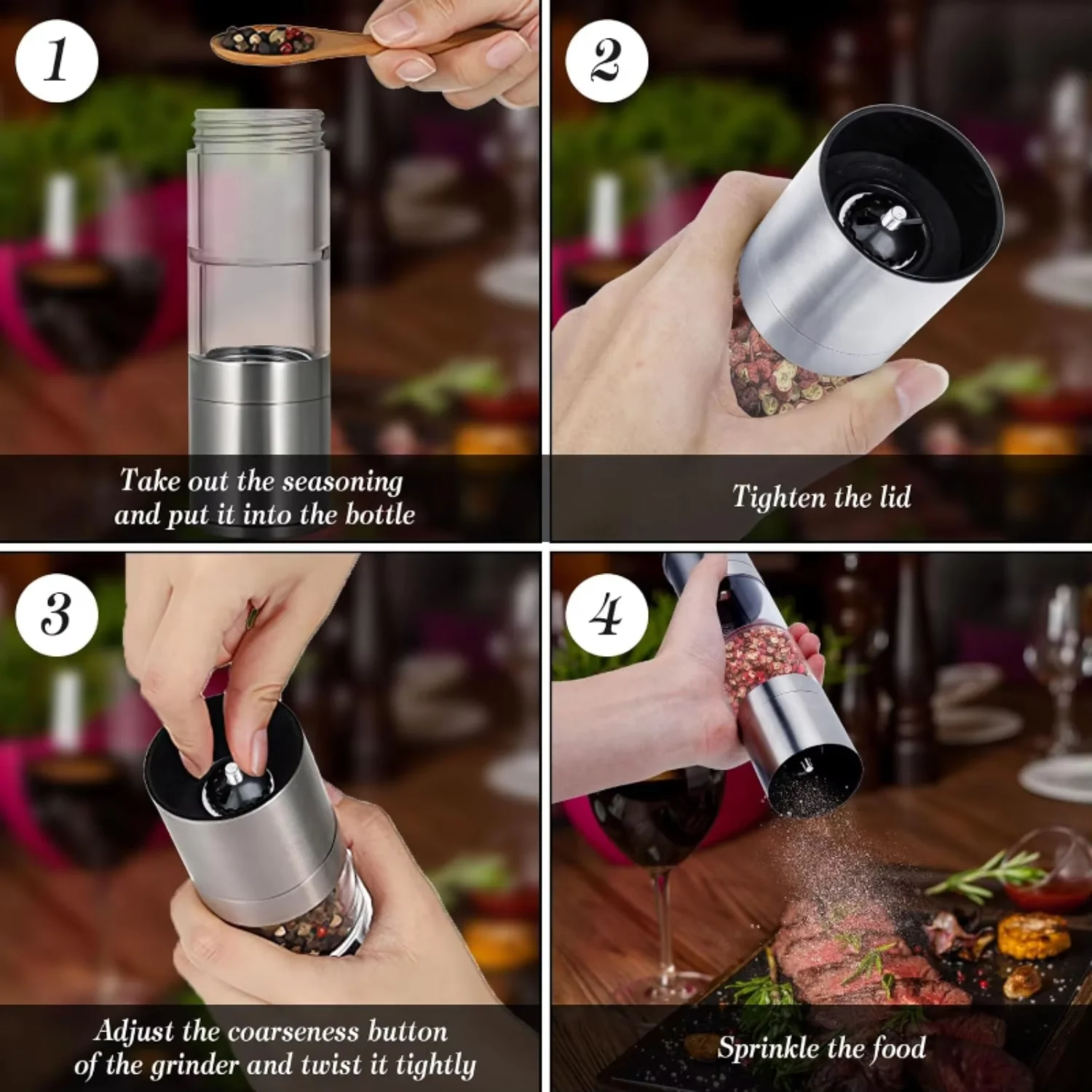 1

Take out the seasoning and put it into the bottle

2

Tighten the lid

3

Adjust the coarseness button of the grinder and twist it tightly

4

Sprinkle the food