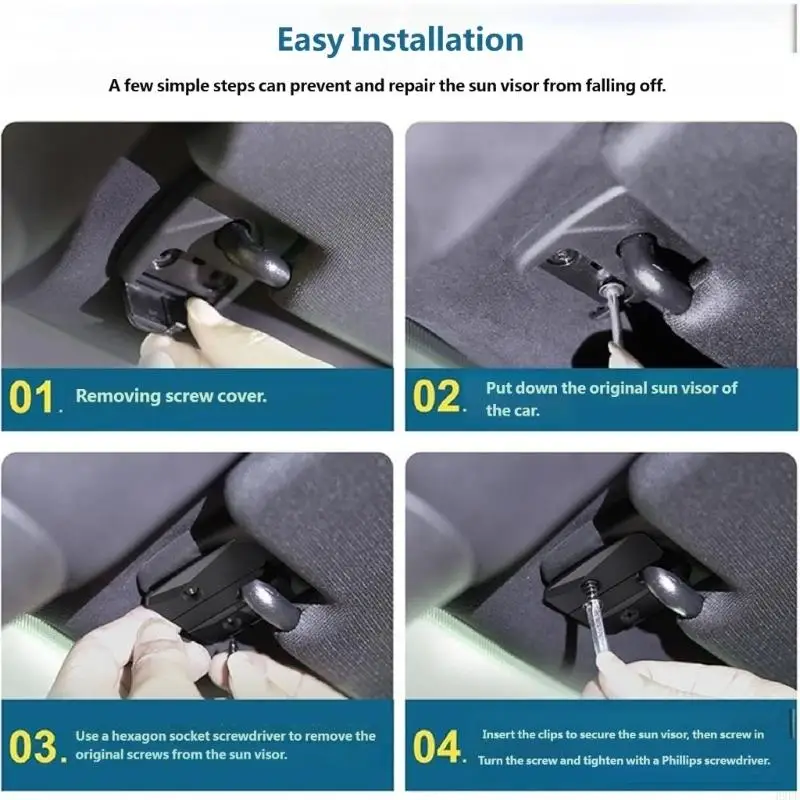 Easy Installation

A few simple steps can prevent and repair the sun visor from falling off.

01. Removing screw cover.

02. Put down the original sun visor of the car.

03. Use a hexagon socket screwdriver to remove the original screws from the sun visor.

04. Insert the clips to secure the sun visor, then screw in Turn the screw and tighten with a Phillips screwdriver.