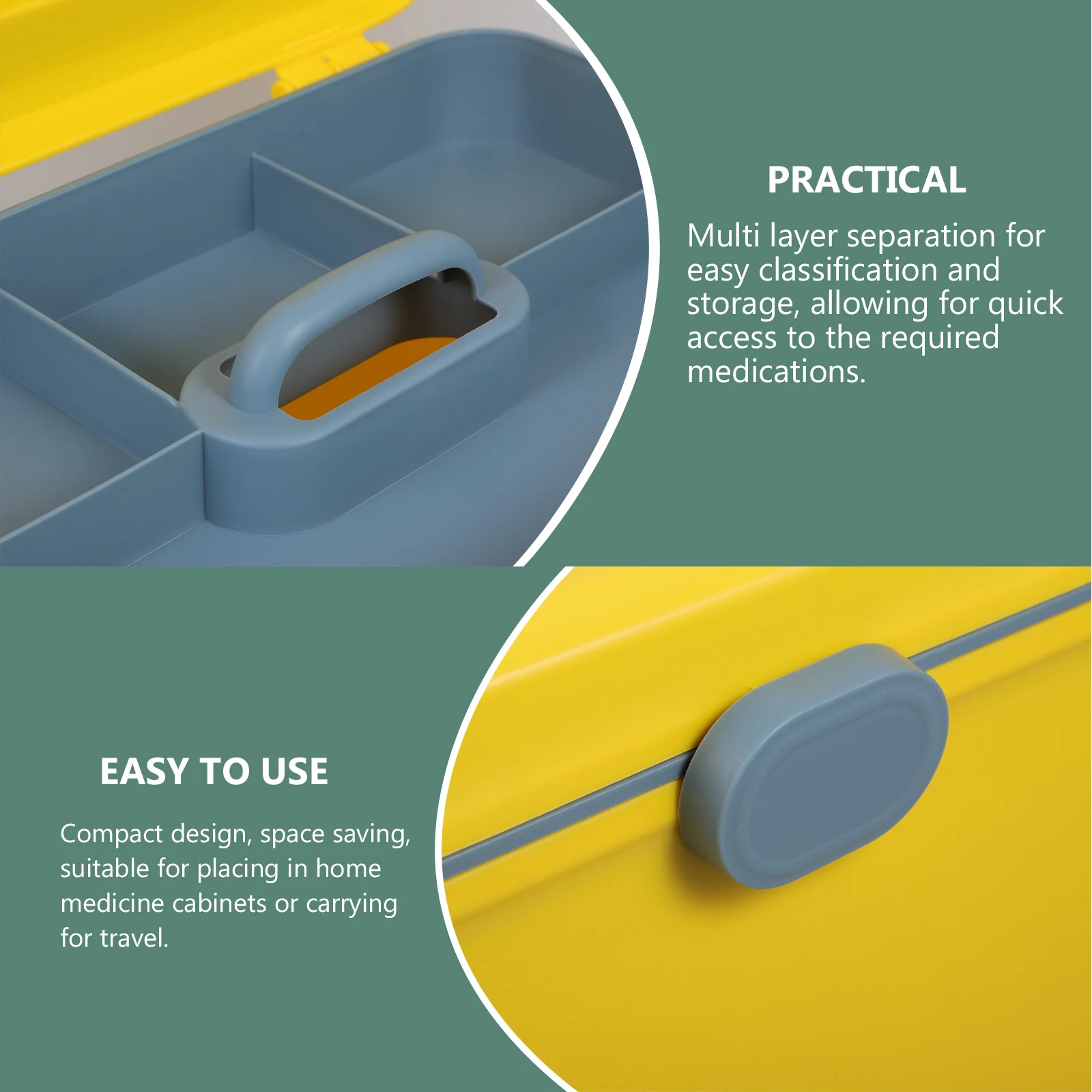 PRACTICAL

Multi layer separation for easy classification and storage, allowing for quick access to the required medications.

EASY TO USE

Compact design, space saving, suitable for placing in home medicine cabinets or carrying for travel.